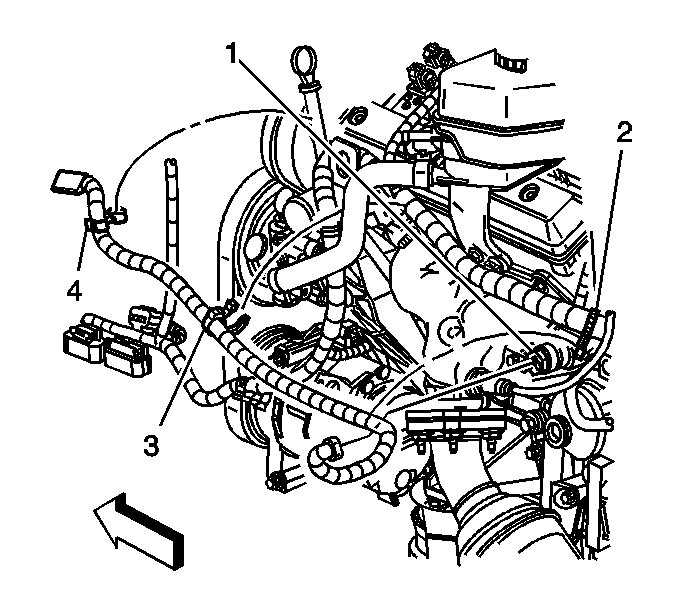 1
2
4
3