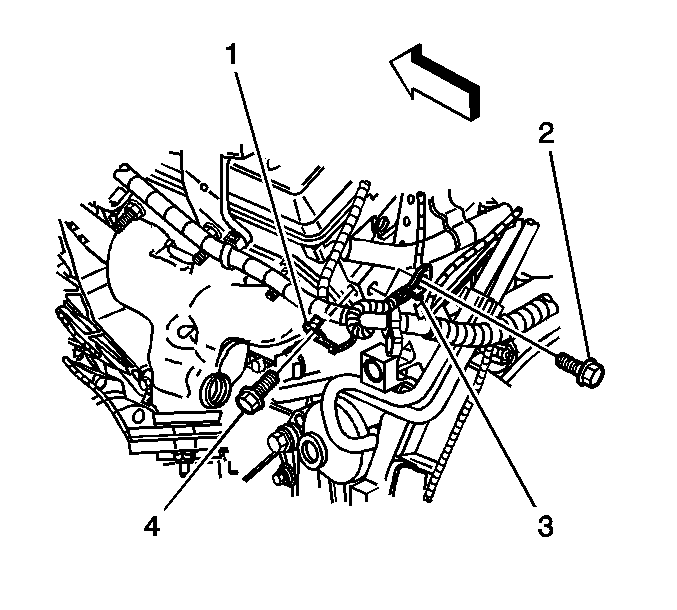 1
2
4
3