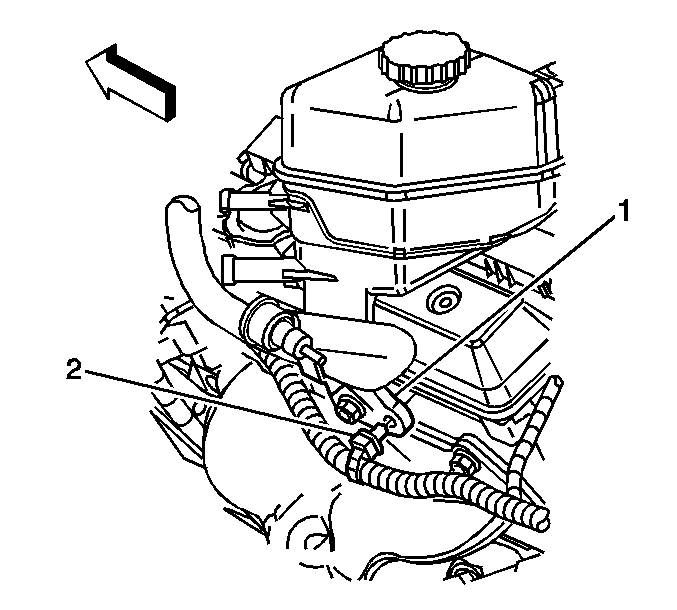 1
2