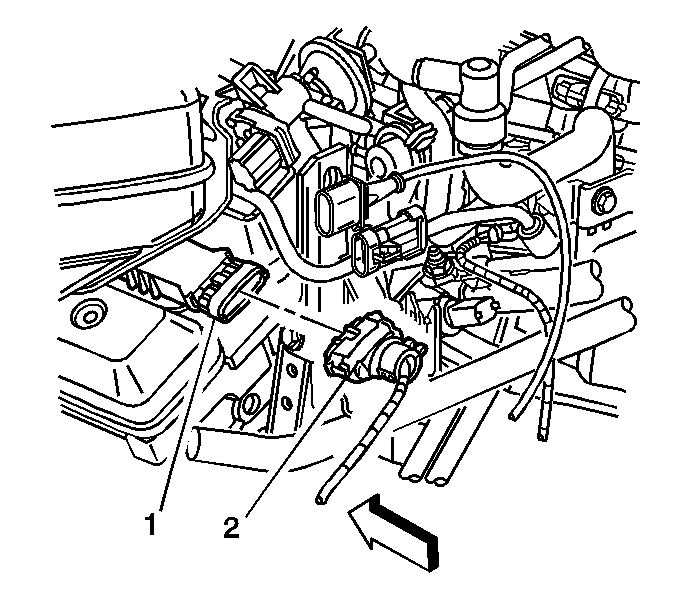 1

2