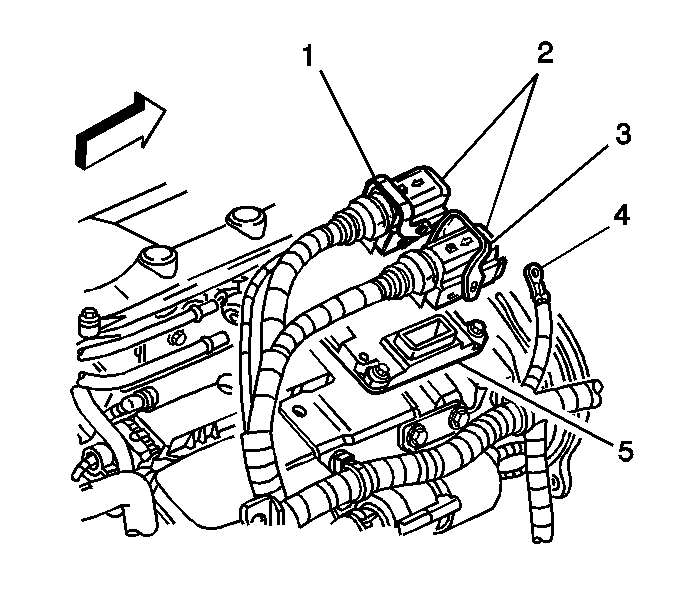 1
2
3
4
5