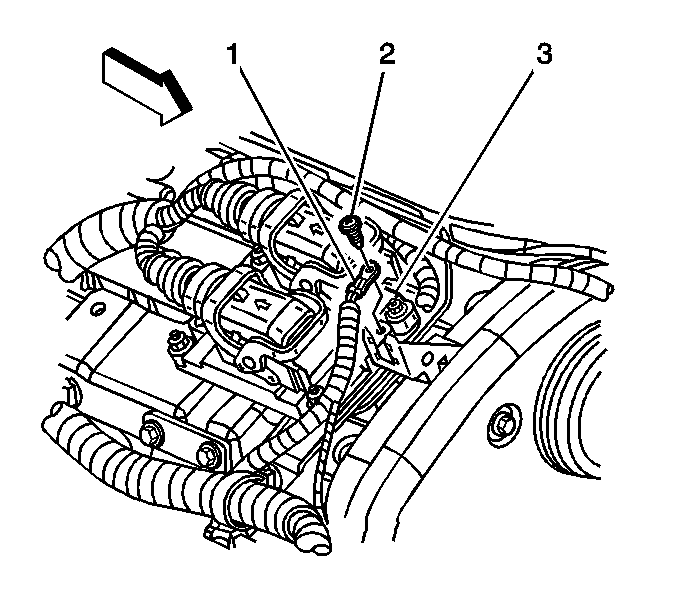 1
2
3