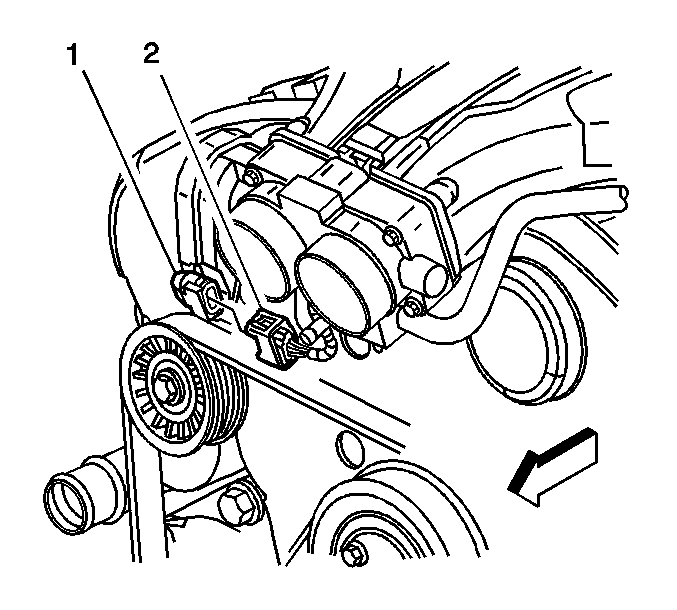 1
2