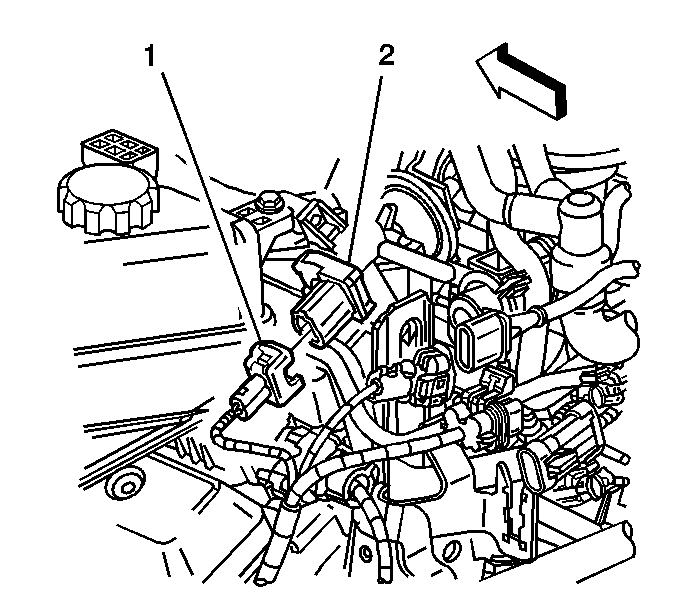 1
2