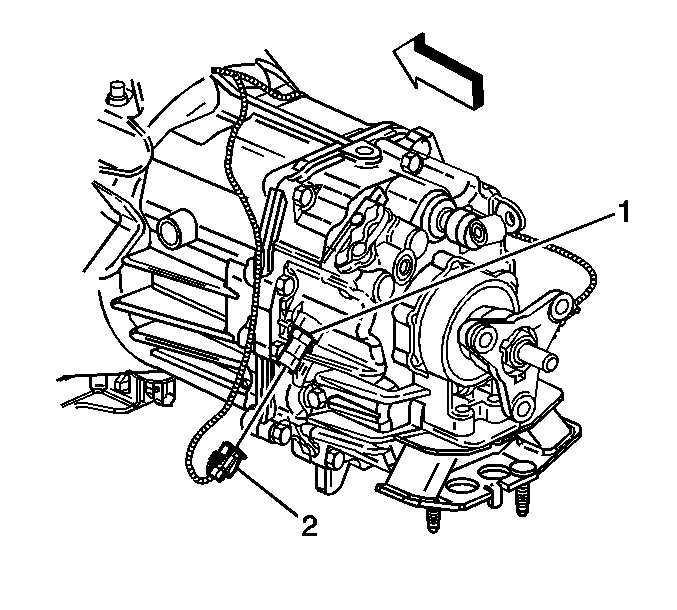 1

2