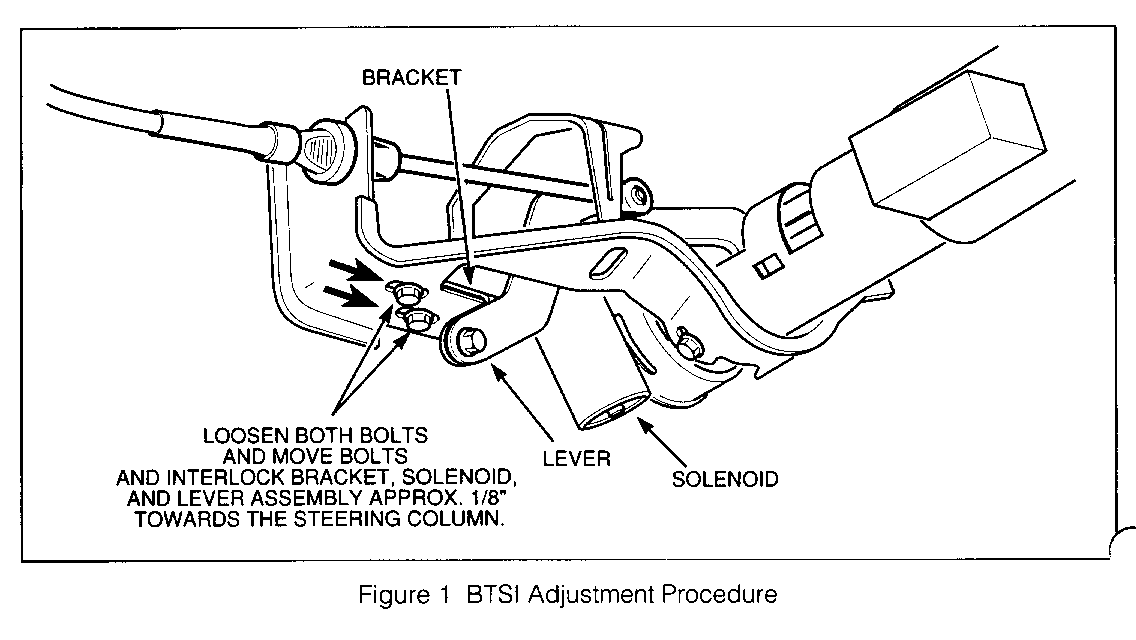 BRACKET

LOOSEN BOTH BOLTS AND MOVE BOLTS AND INTERLOCK BRACKET, SOLENOID, AND LEVER ASSEMBLY APPROX. 1/8" TOWARDS THE STEERING COLUMN.

LEVER

SOLENOID

Figure 1 BTSI Adjustment Procedure