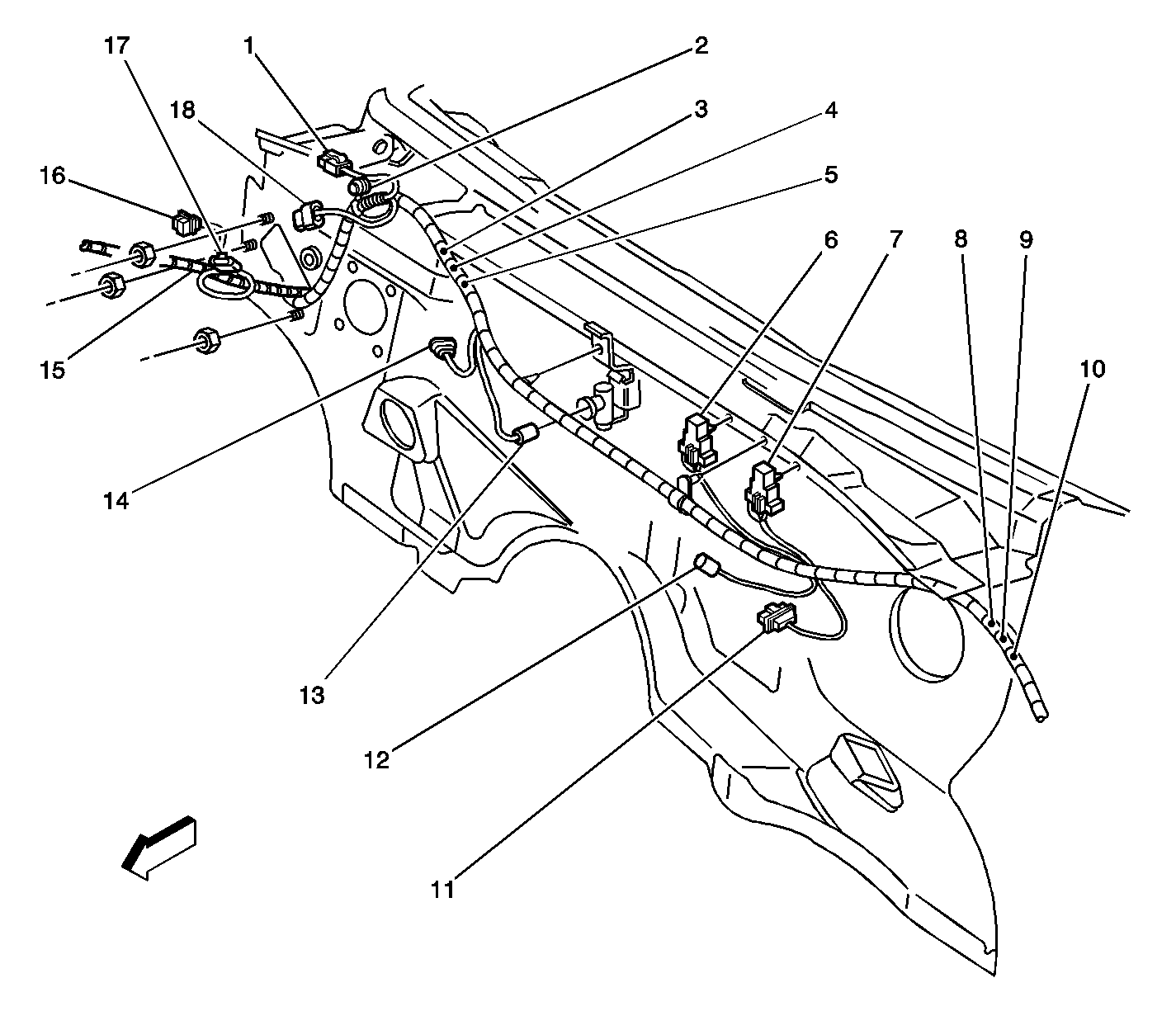 17
1
2
18
3
4
16
5
6
7
8
9
15
10
14
13
12
11