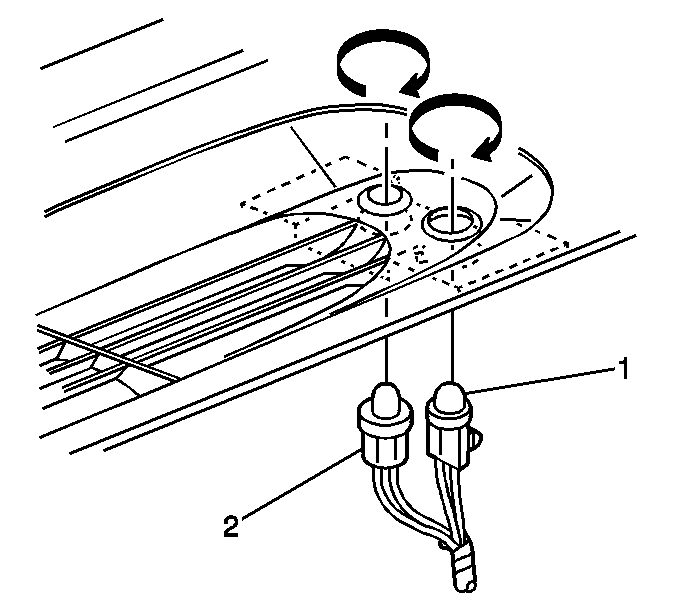 1
2