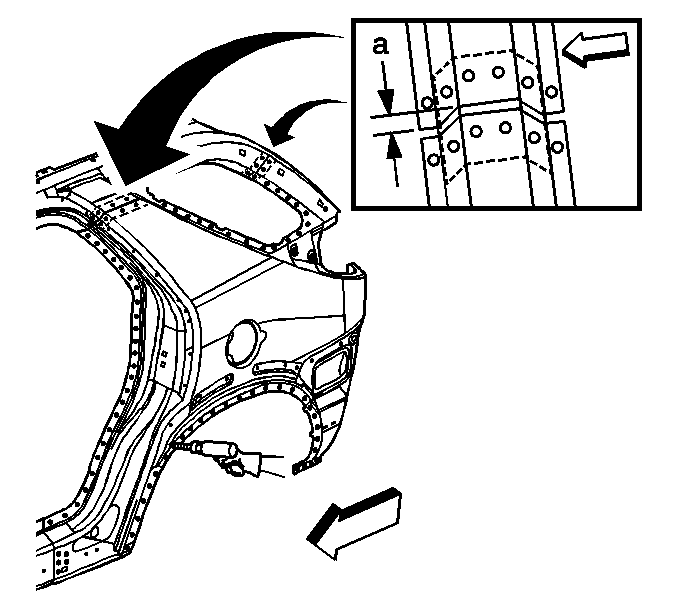 a