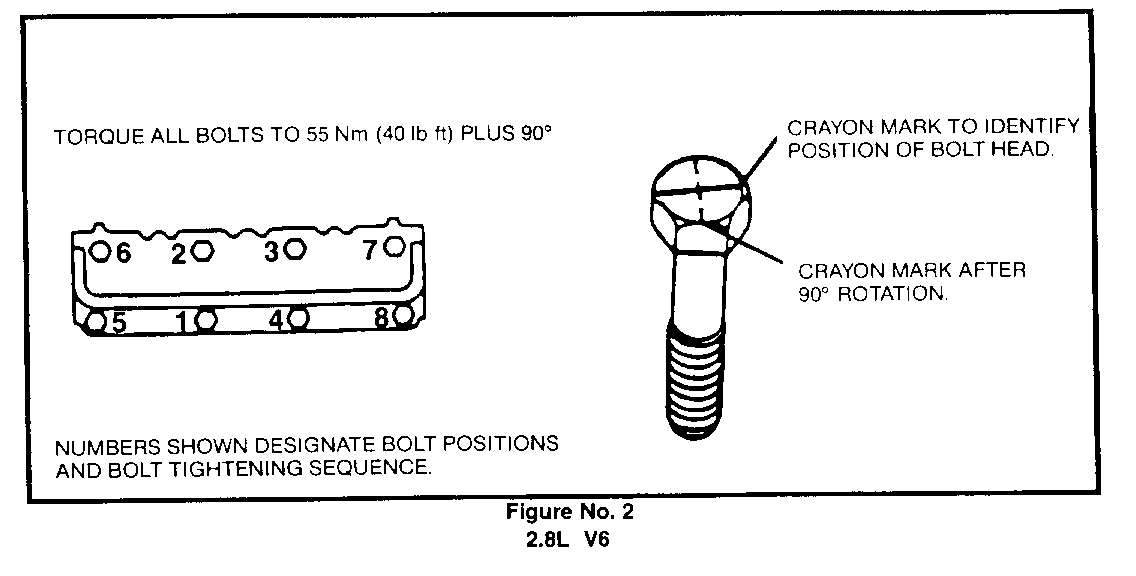 TORQUE ALL BOLTS TO 55 Nm (40 lb ft) PLUS 90°

6 2 3 7

5 1 4 8

NUMBERS SHOWN DESIGNATE BOLT POSITIONS AND BOLT TIGHTENING SEQUENCE.

CRAYON MARK TO IDENTIFY POSITION OF BOLT HEAD.

CRAYON MARK AFTER 90° ROTATION.

Figure No. 2
2.8L V6