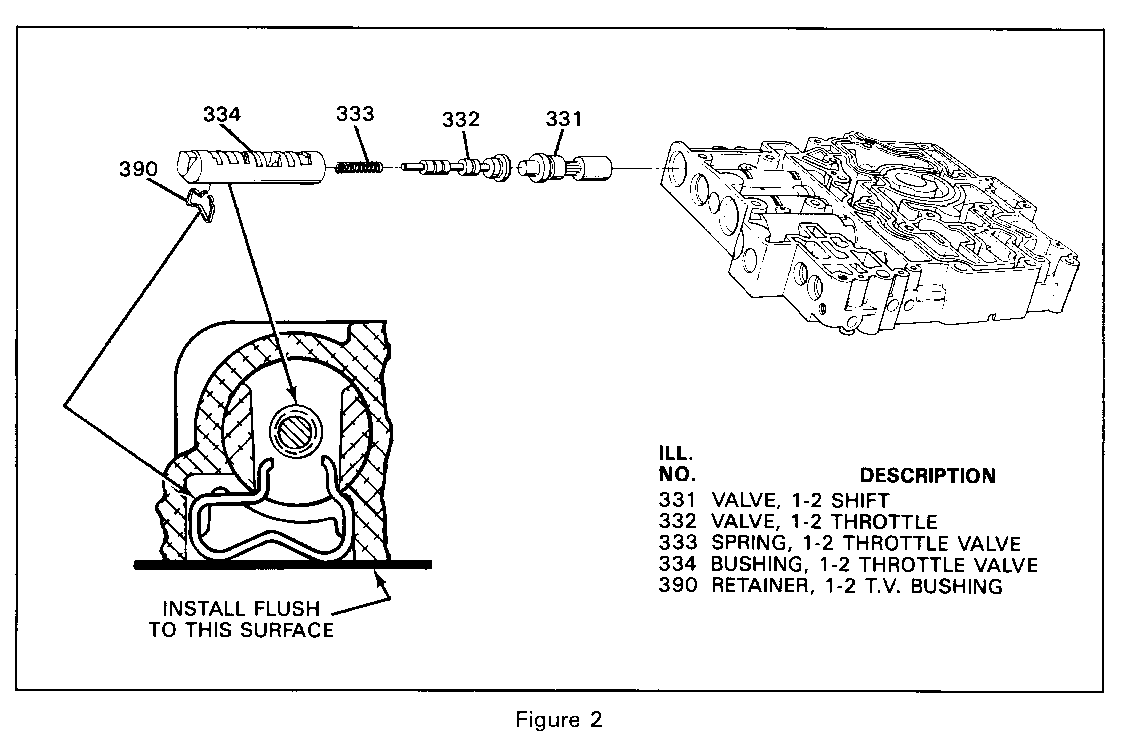 334
333
332
331
390

INSTALL FLUSH TO THIS SURFACE

| ILL. NO. | DESCRIPTION |
|---|---|
| 331 | VALVE, 1-2 SHIFT |
| 332 | VALVE, 1-2 THROTTLE |
| 333 | SPRING, 1-2 THROTTLE VALVE |
| 334 | BUSHING, 1-2 THROTTLE VALVE |
| 390 | RETAINER, 1-2 T.V. BUSHING |

Figure 2