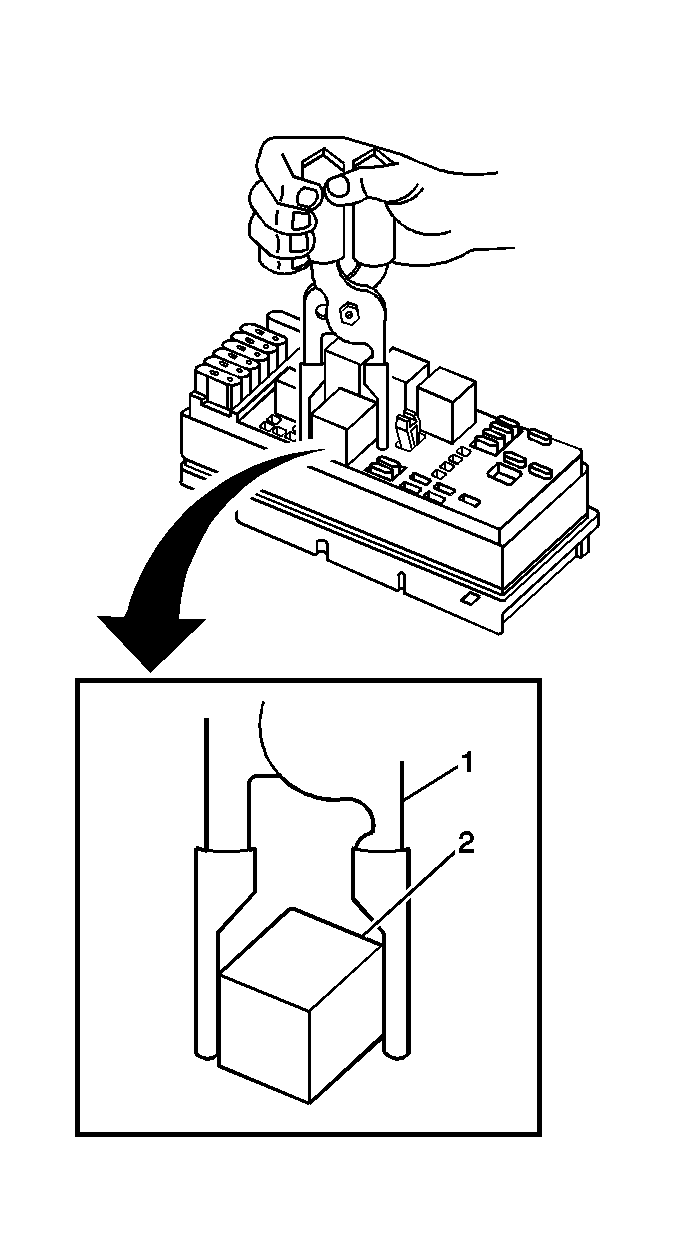 1
2