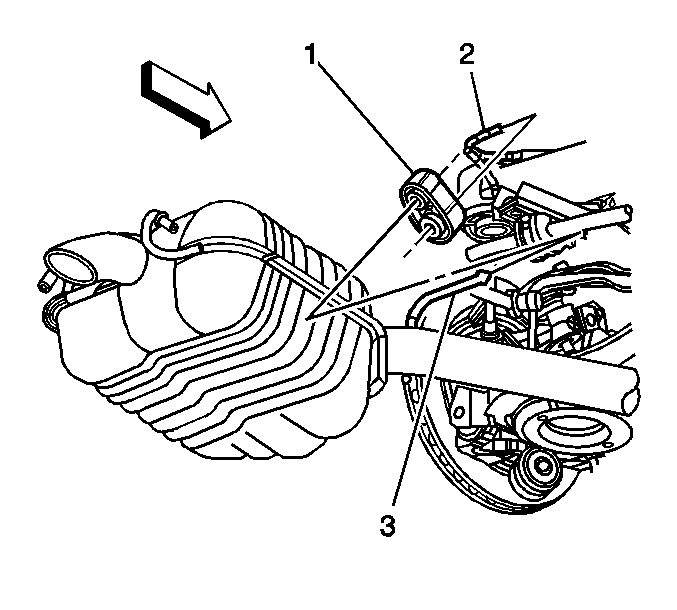 1
2
3