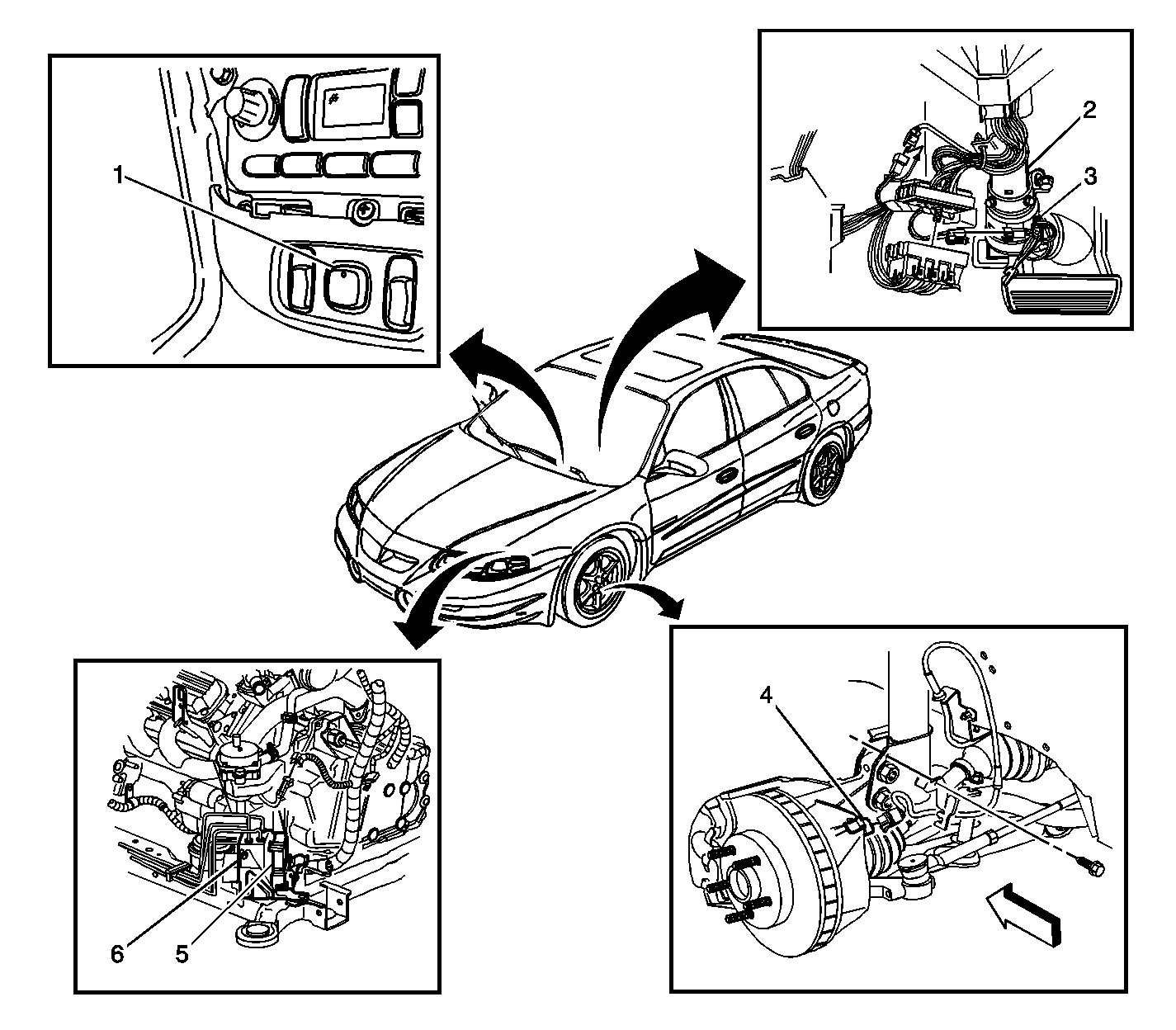 1
2
3
4
6
5