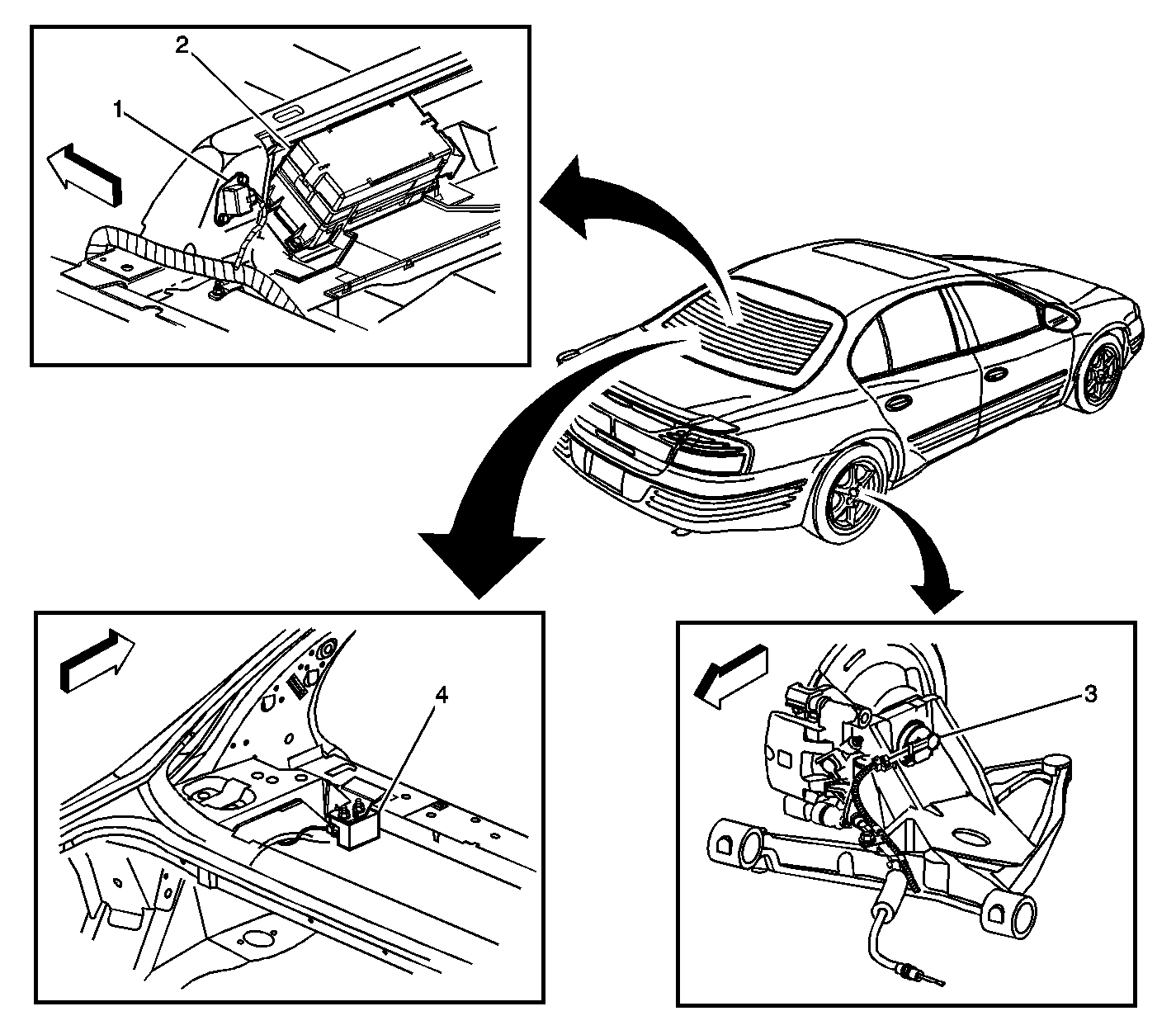 2
1
4
3