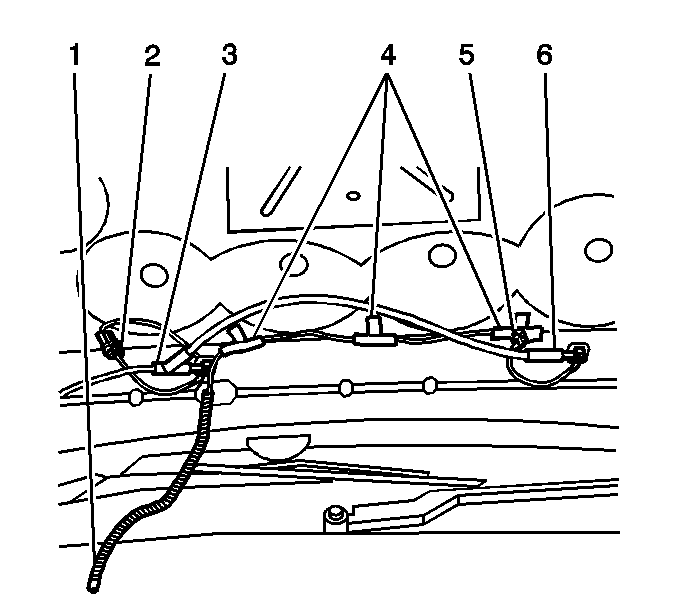 1 2 3 4 5 6