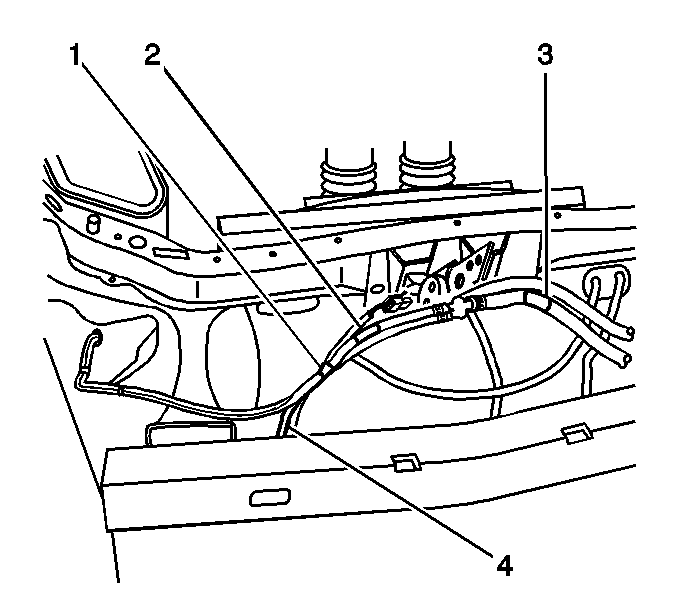 1
2
3
4