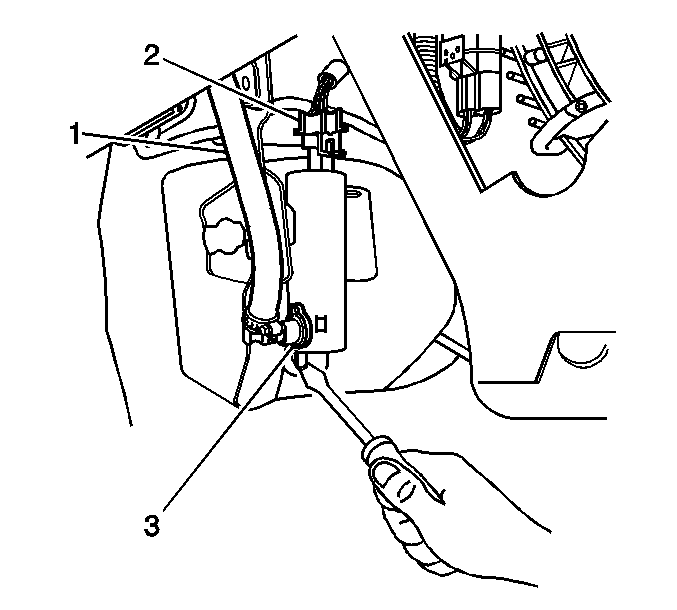 2
1
3