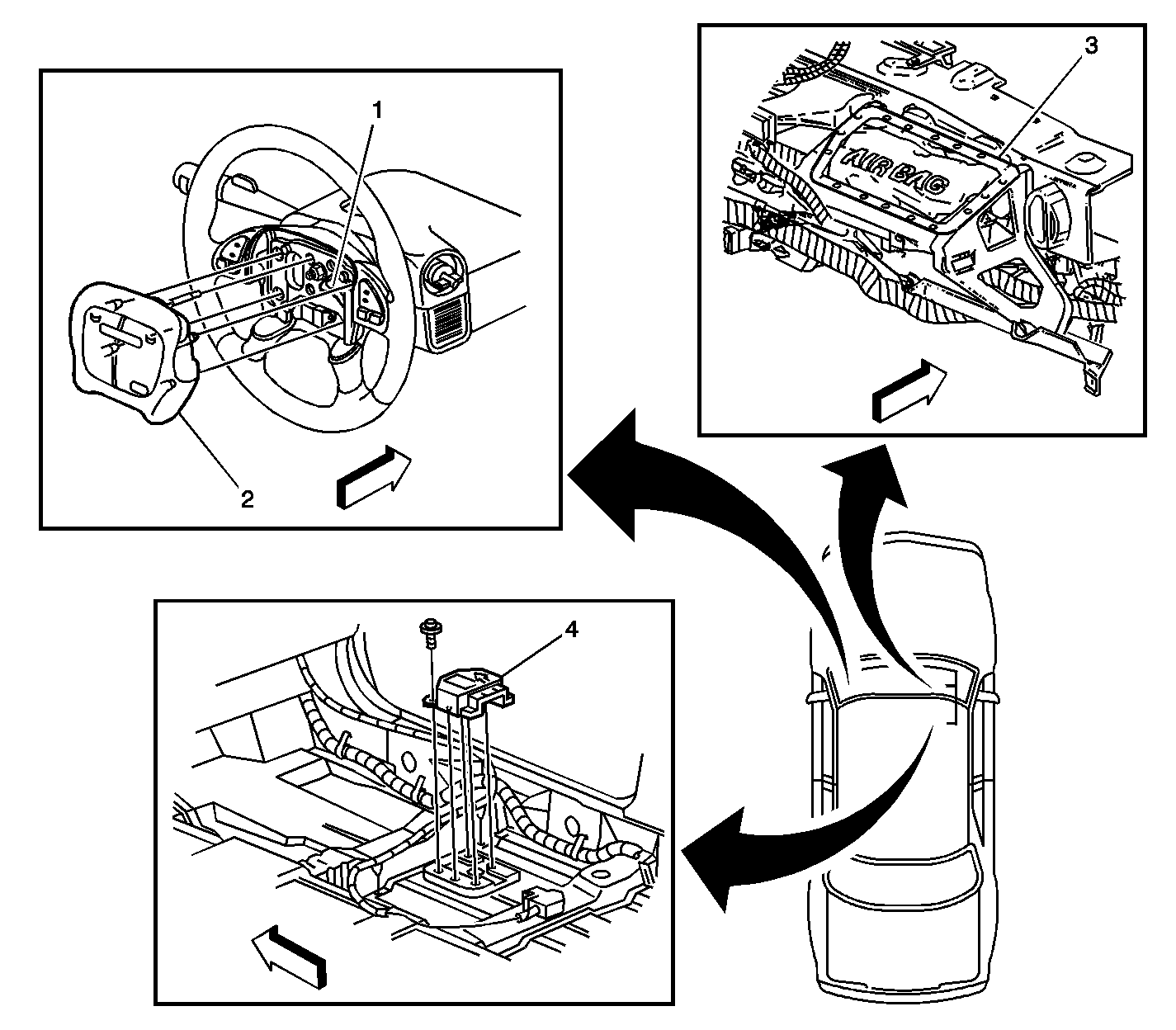 1
2
3
AIR BAG
4