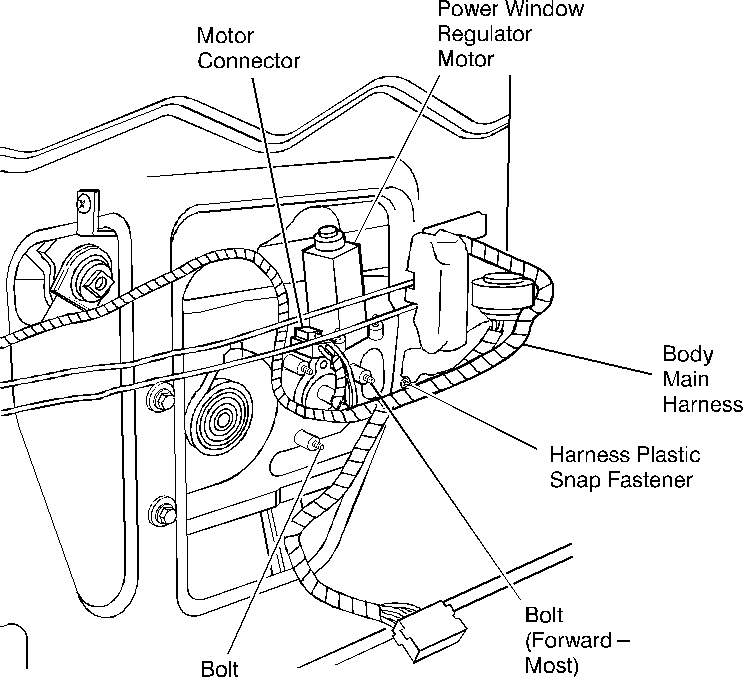 Motor Connector

Power Window Regulator Motor

Body Main Harness

Harness Plastic Snap Fastener

Bolt (Forward – Most)

Bolt