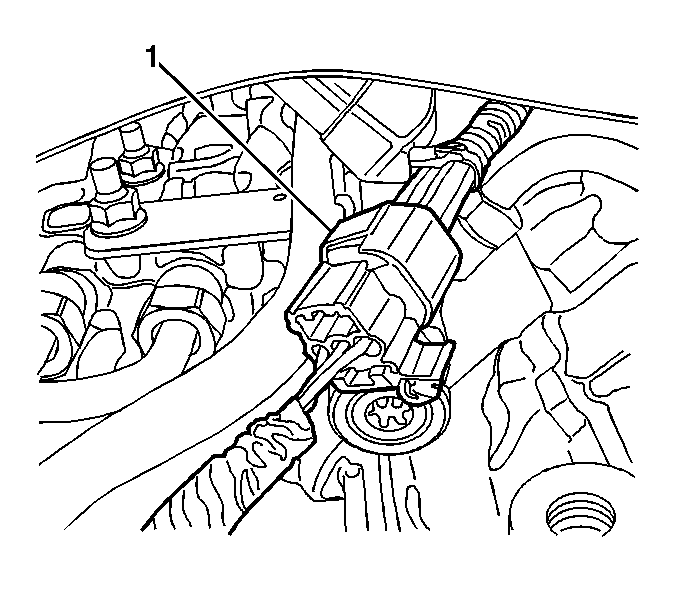 1