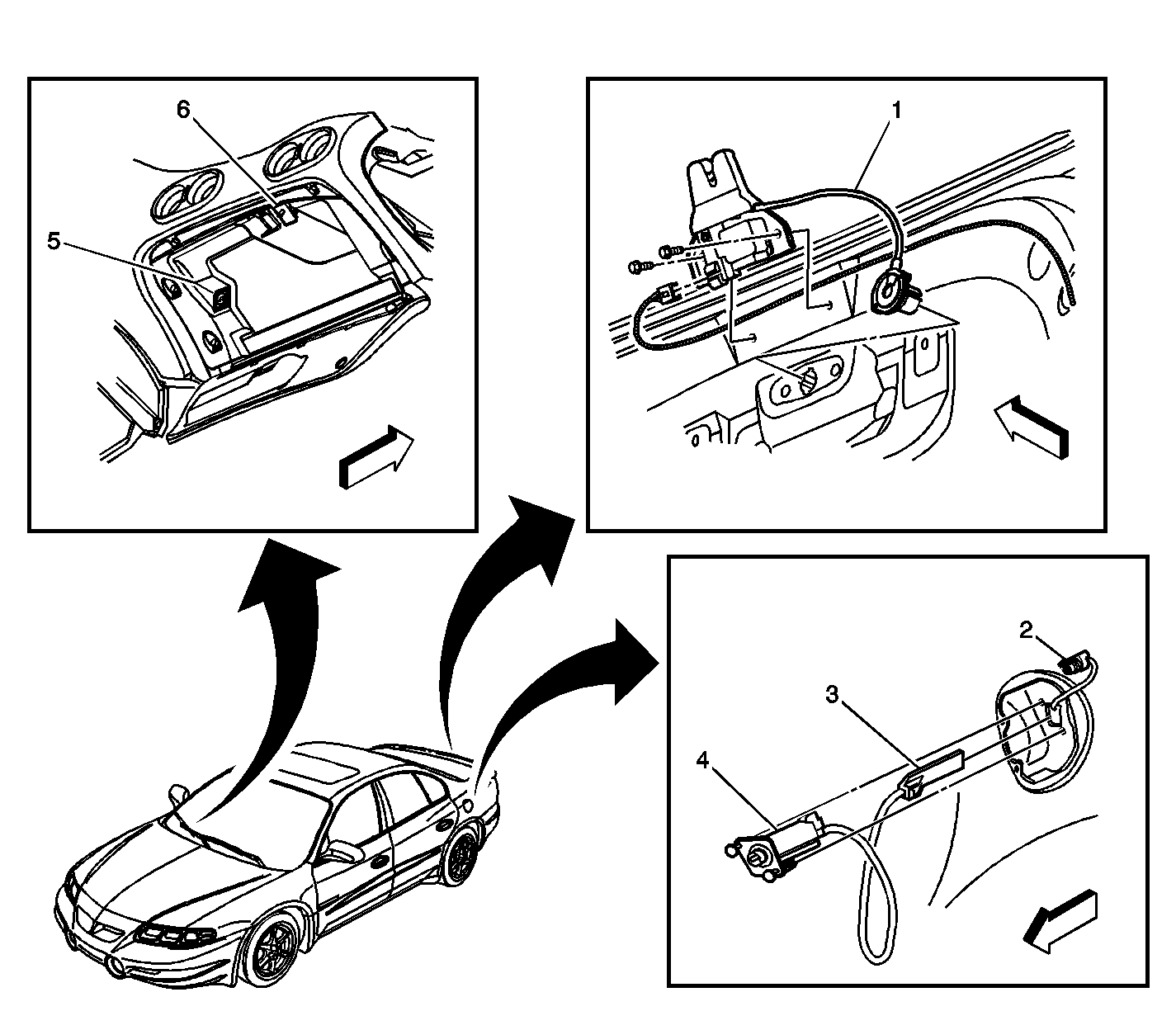 6
5
1
2
3
4