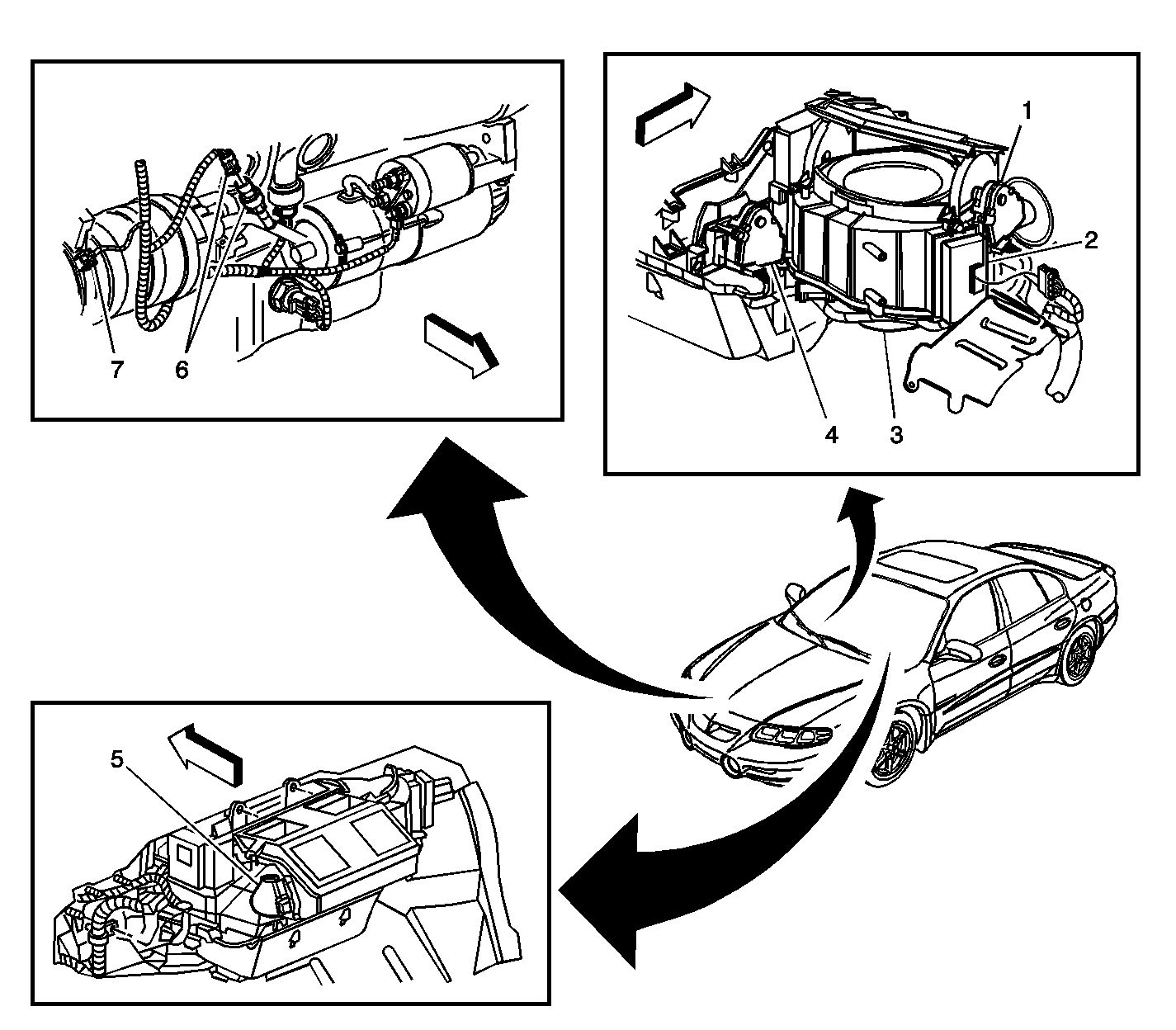 7
6
1
2
4
3
5