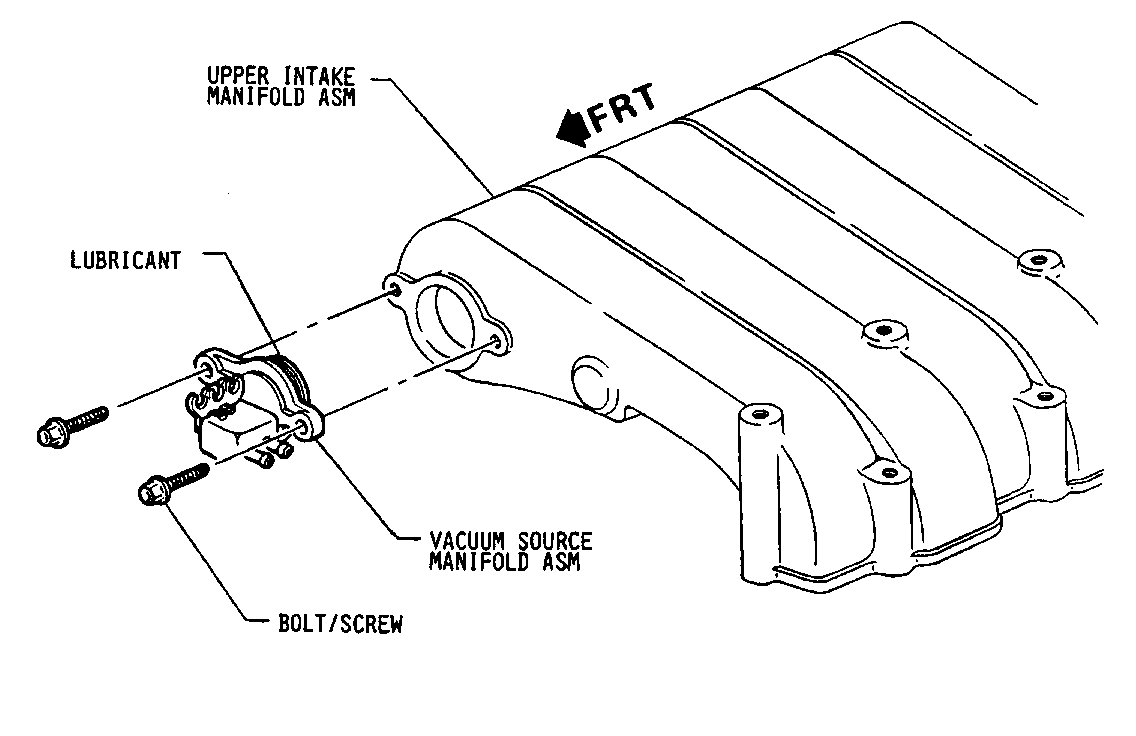 UPPER INTAKE MANIFOLD ASM

FRT

LUBRICANT

VACUUM SOURCE MANIFOLD ASM

BOLT/SCREW