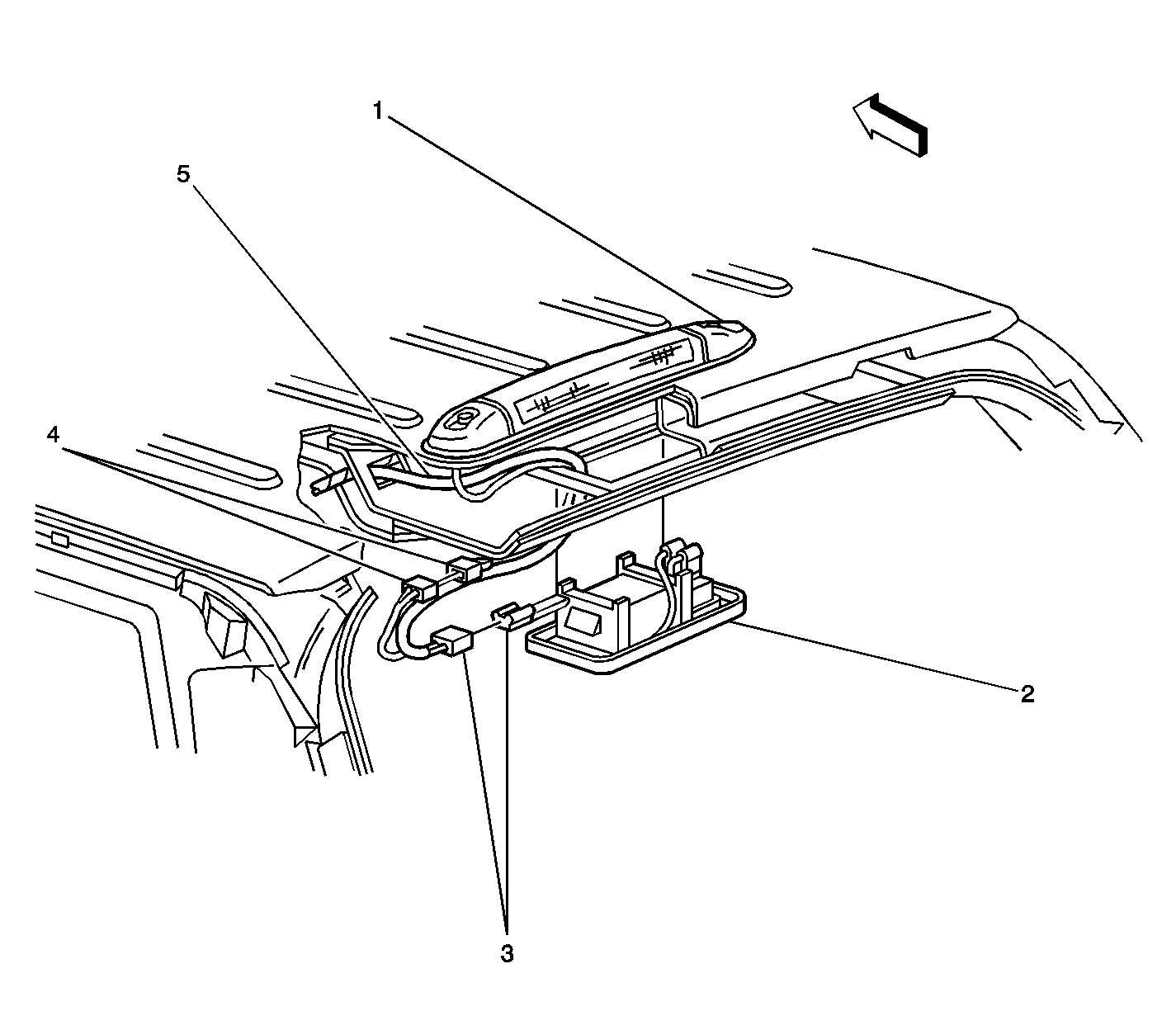 1
5
4
2
3