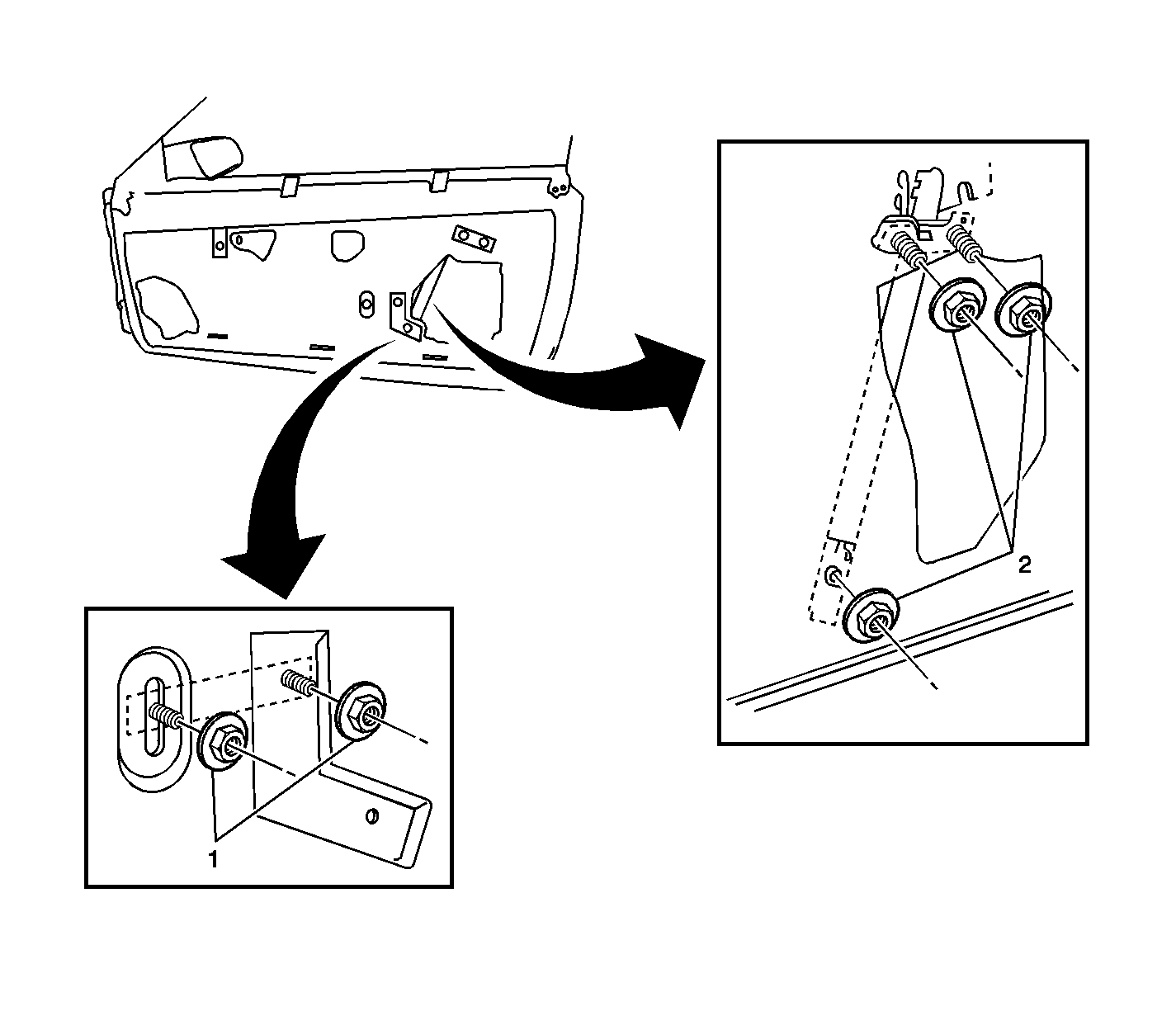 2

1