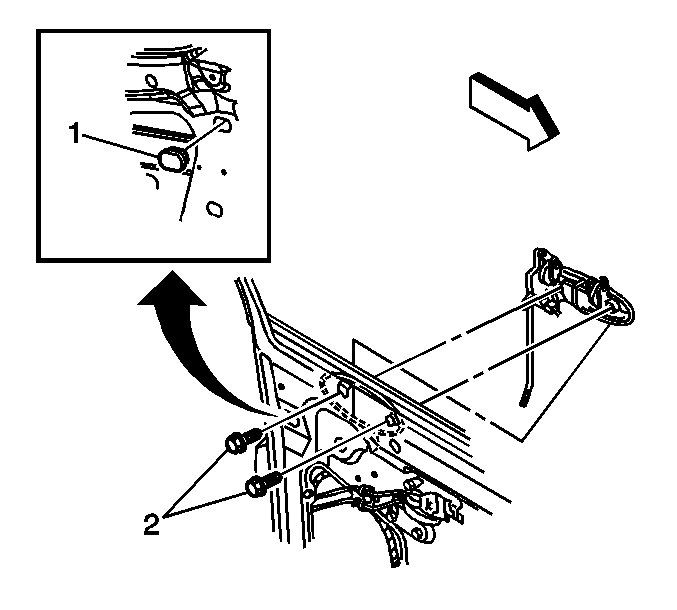 1
2