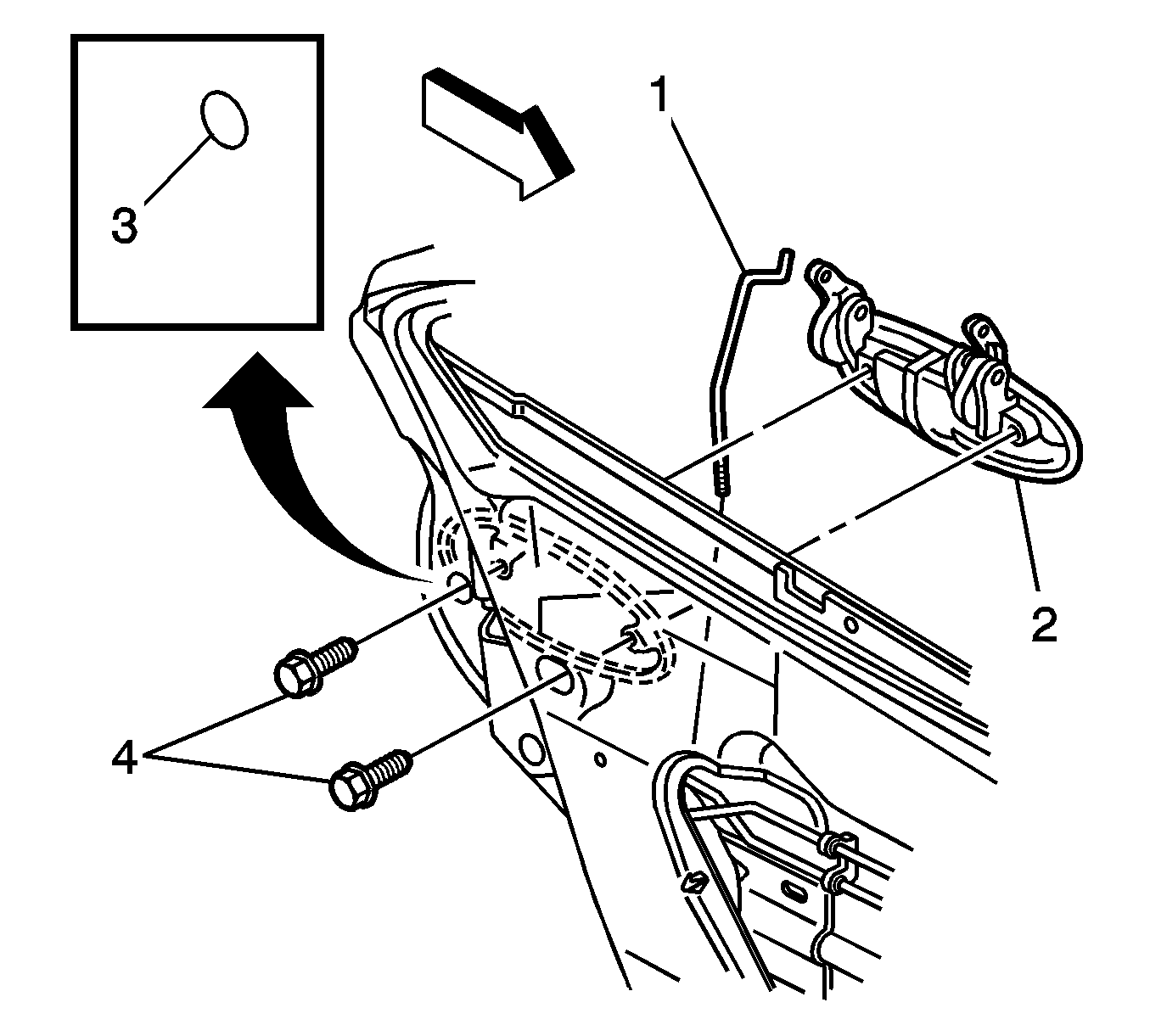 3
1
2
4