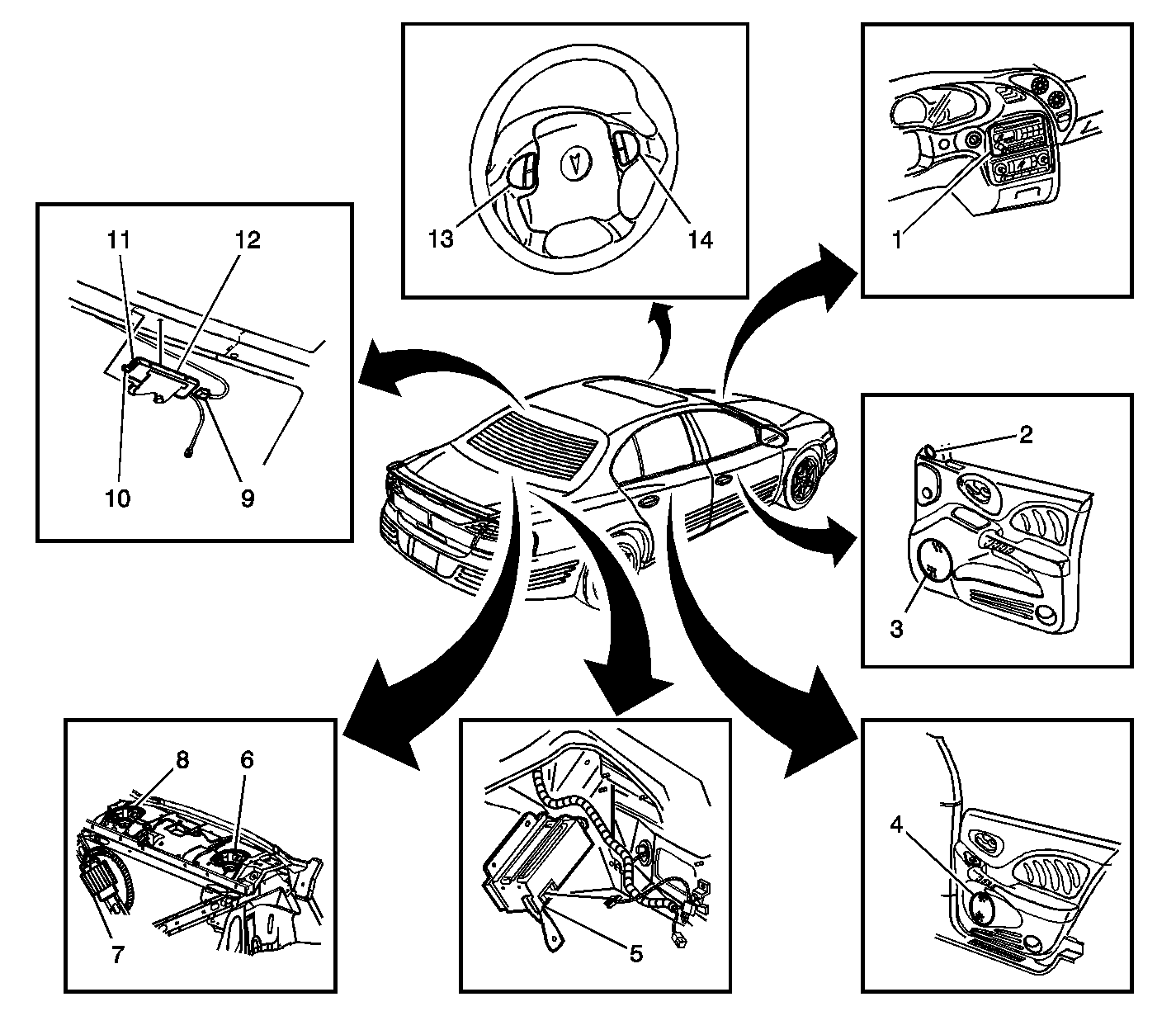 13
14
1
11
12
10
9
2
3
8
6
7
5
4