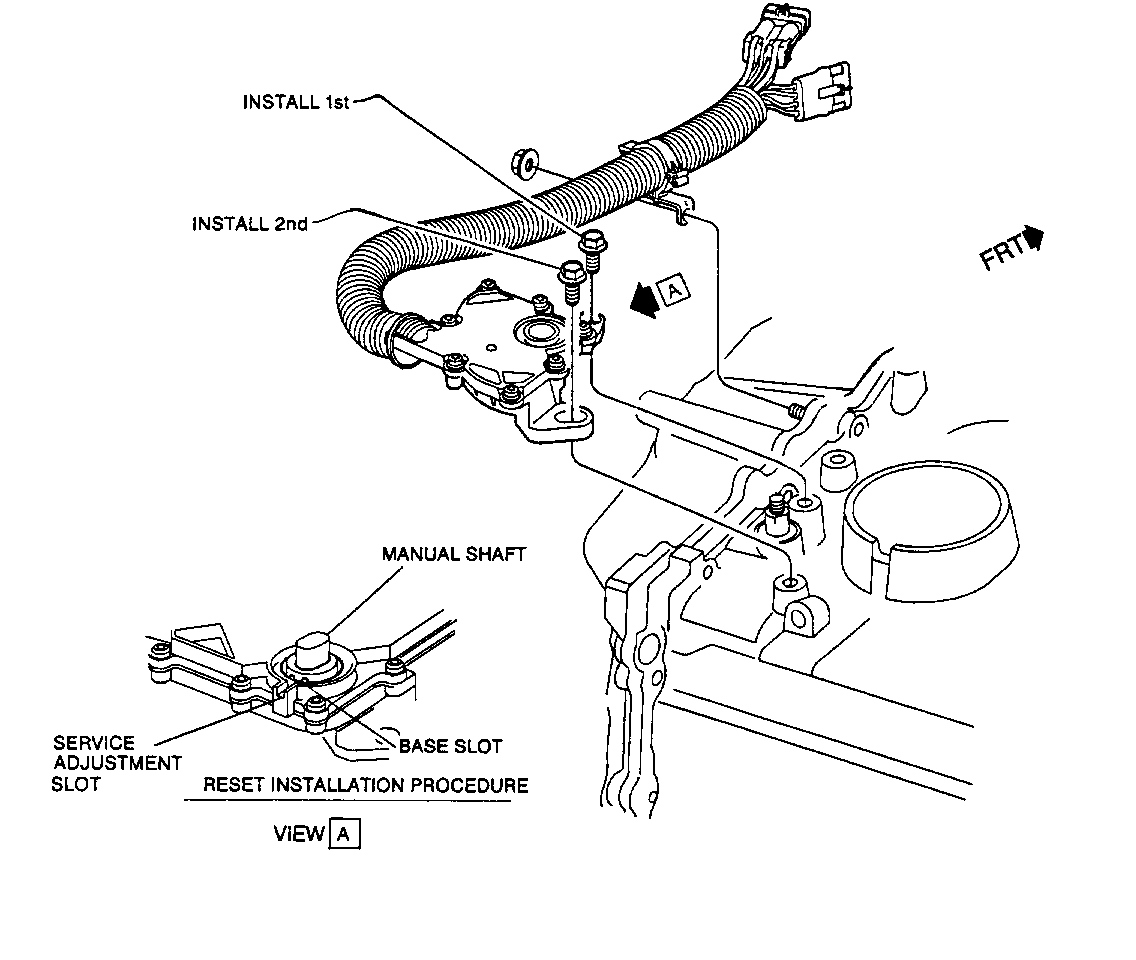 INSTALL 1st

INSTALL 2nd

A

FRT

MANUAL SHAFT

SERVICE ADJUSTMENT SLOT

BASE SLOT

RESET INSTALLATION PROCEDURE

VIEW A