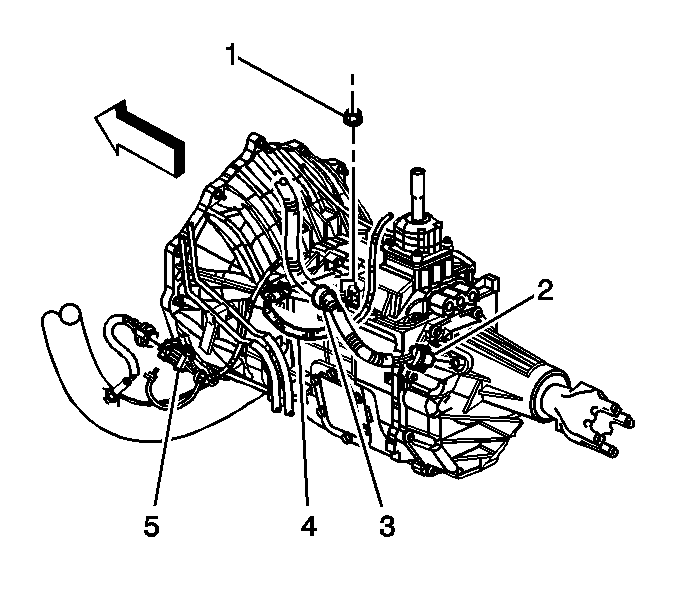 1
2
5
4
3