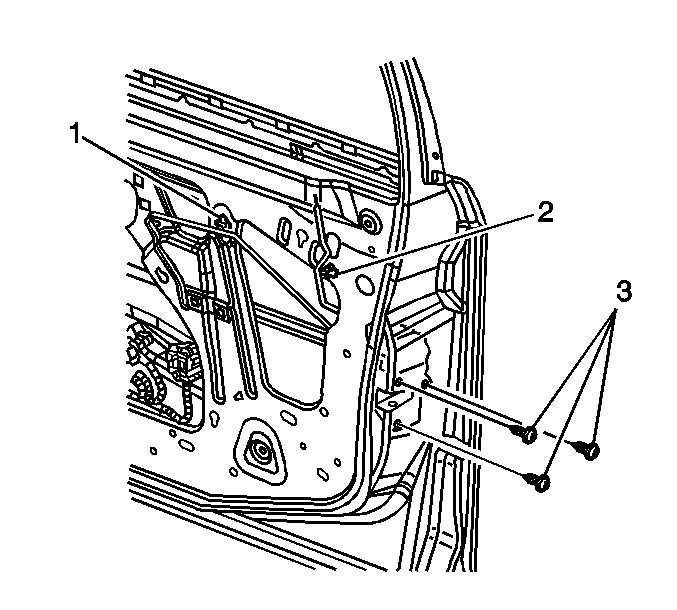 1
2
3