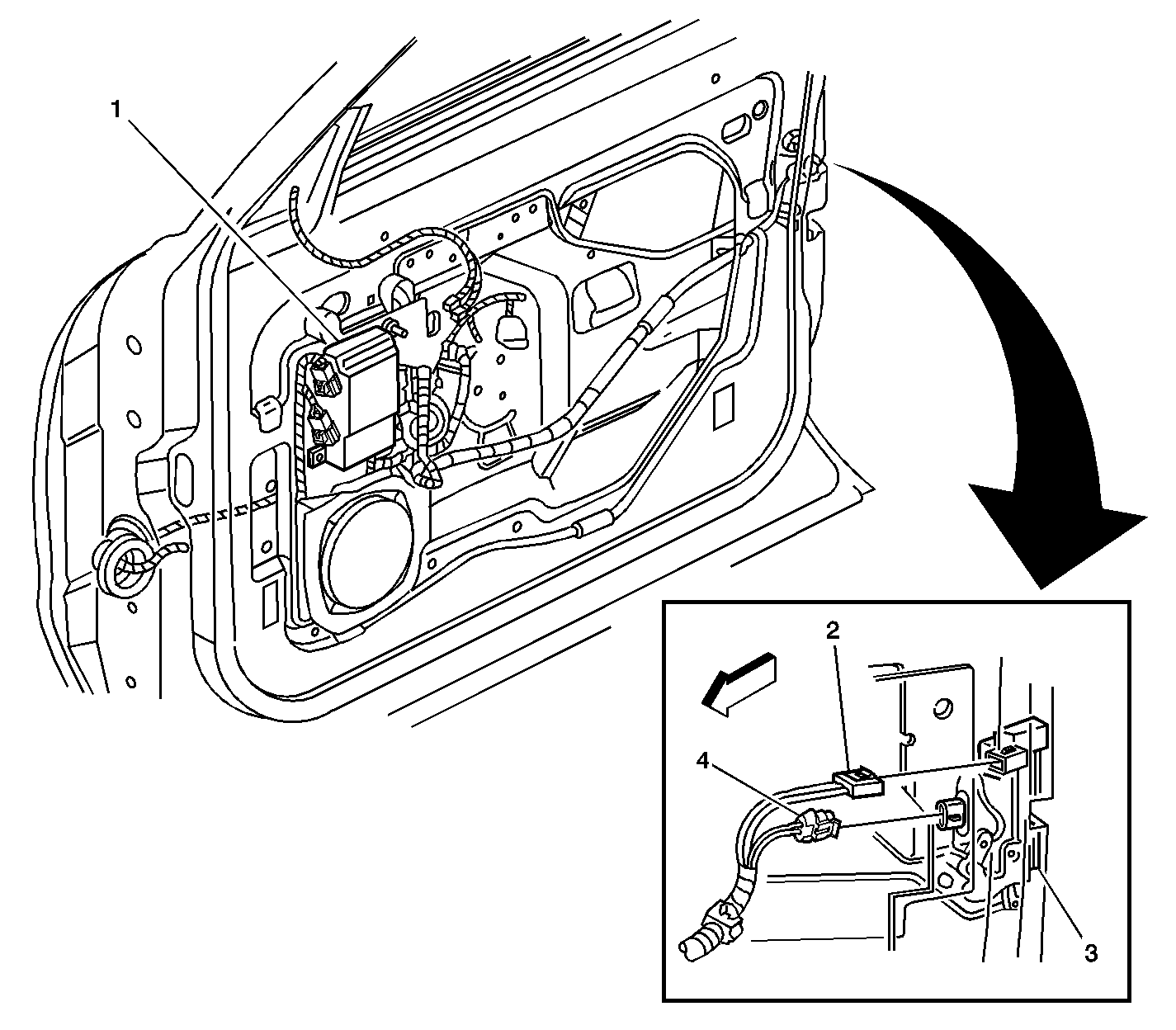 1

2

4

3