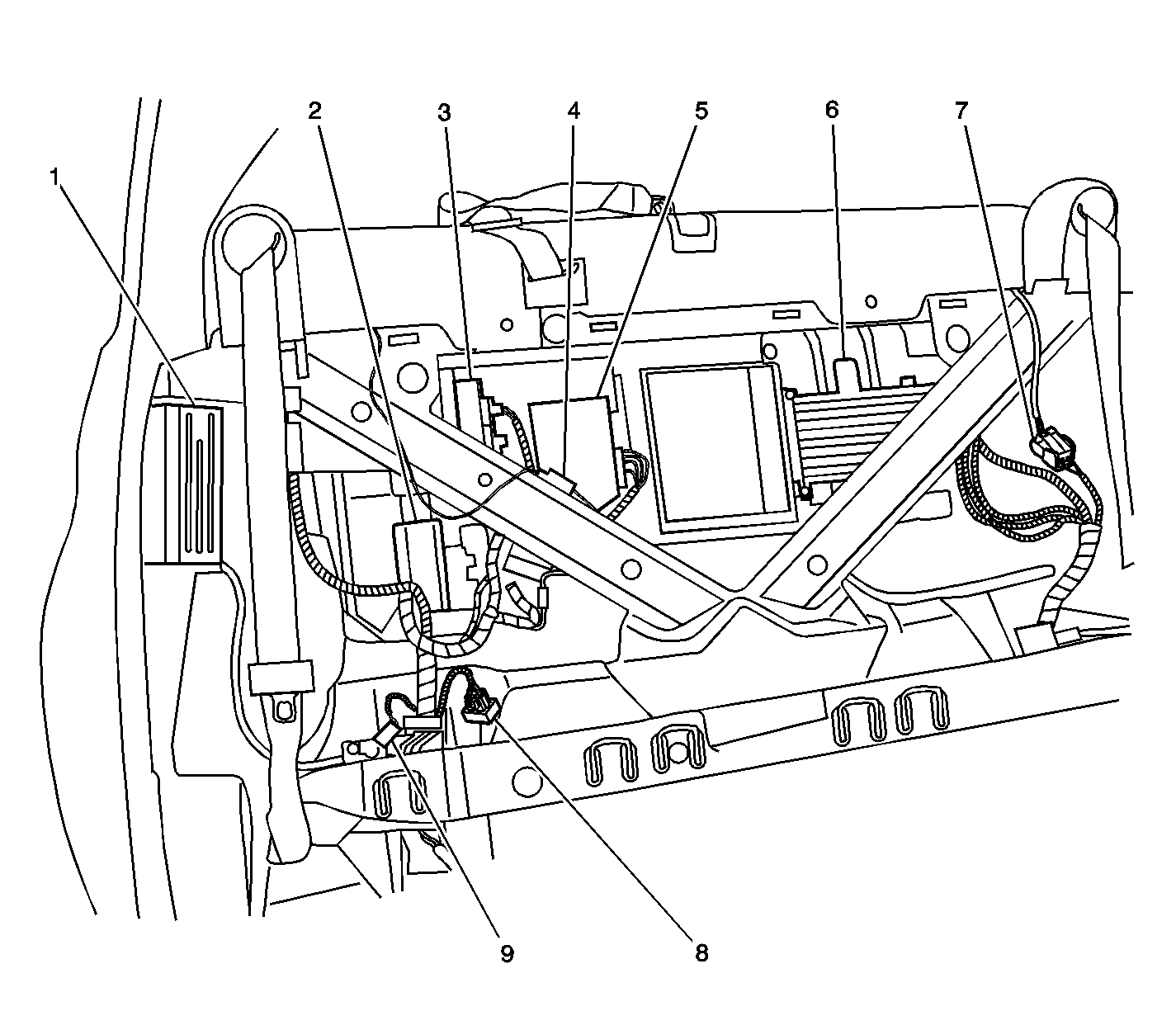 1
2
3
4
5
6
7
9
8