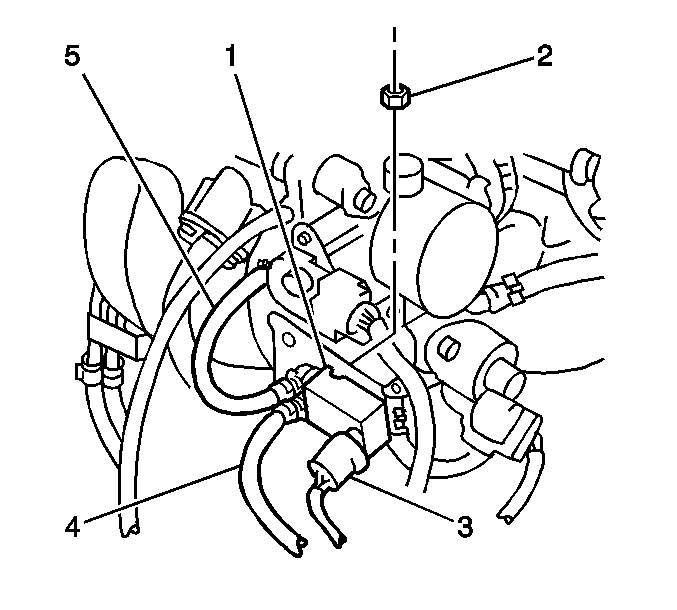 5
1
2
4
3