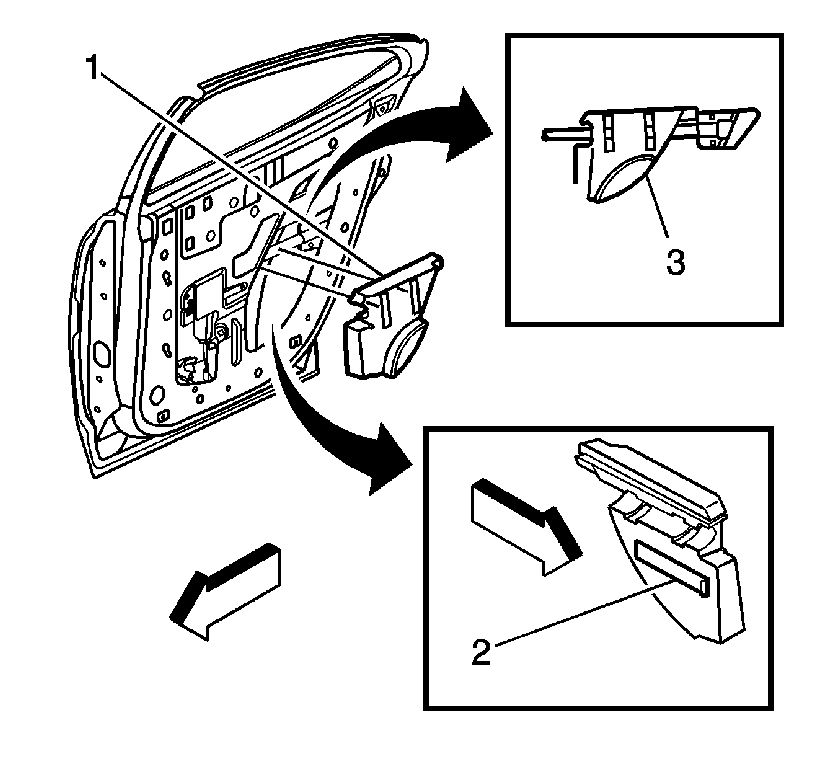 1

3

2