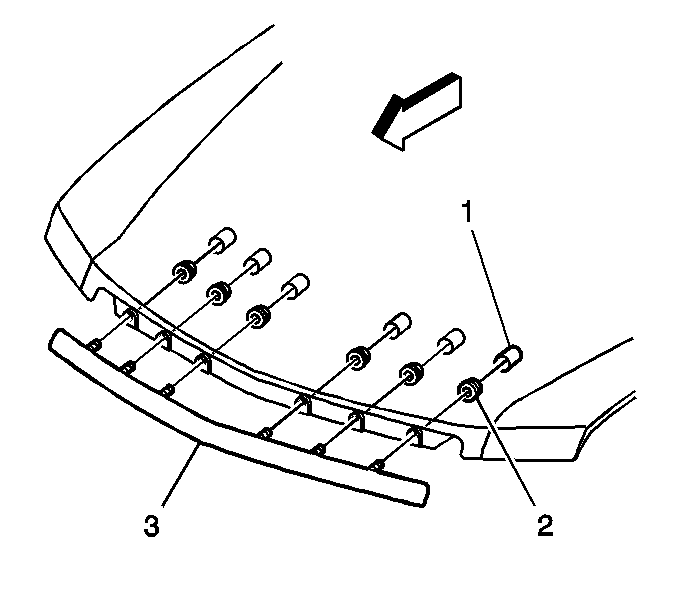 1

2

3