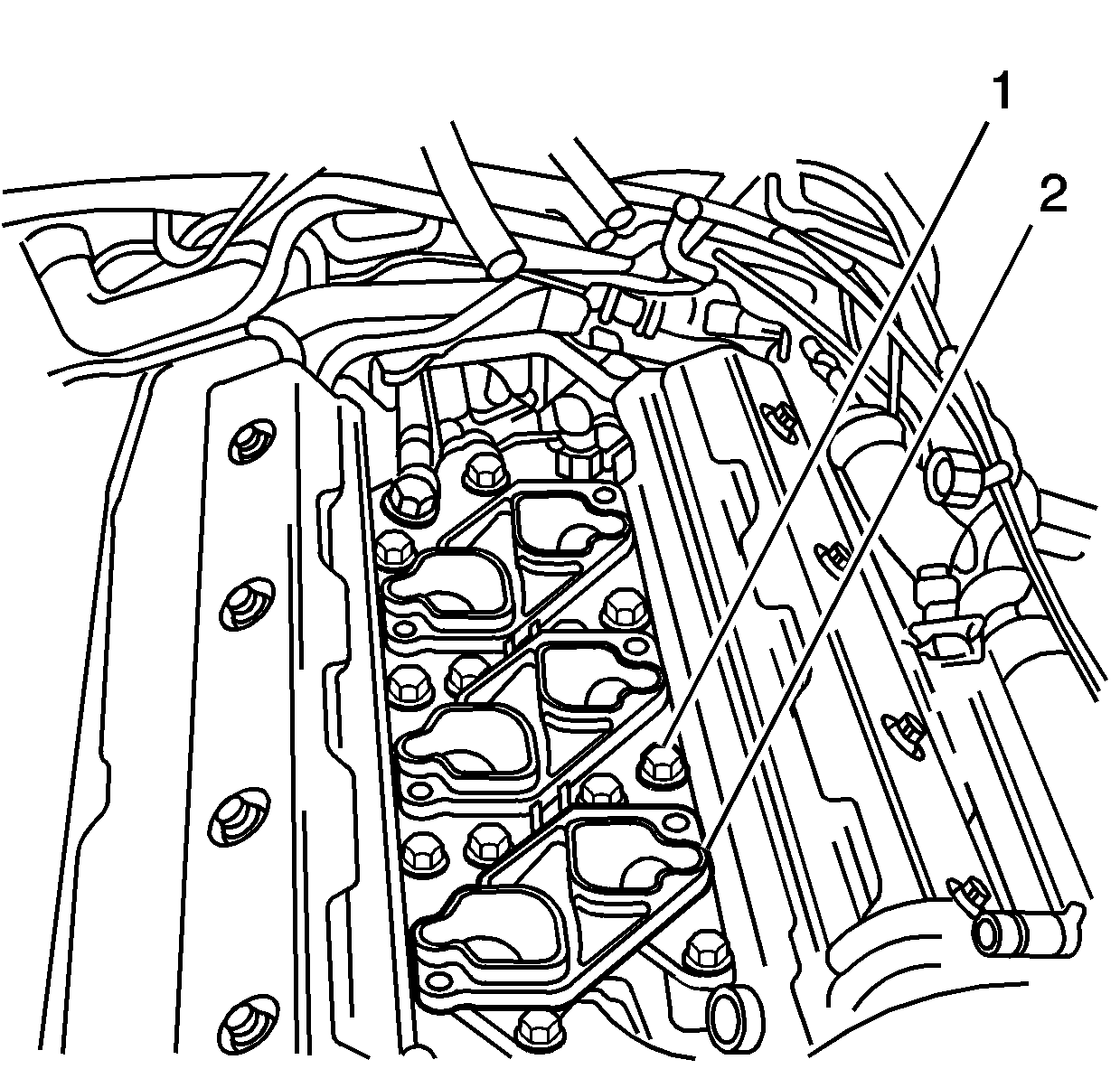 1
2