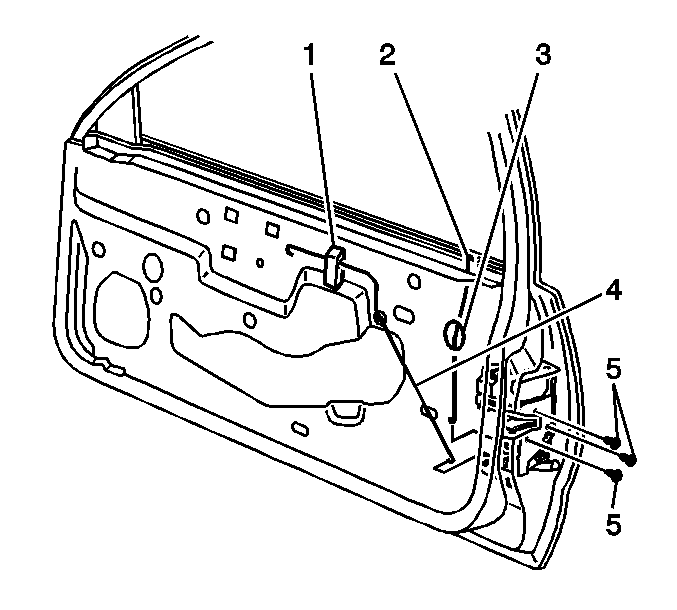 1
2
3
4
5
5