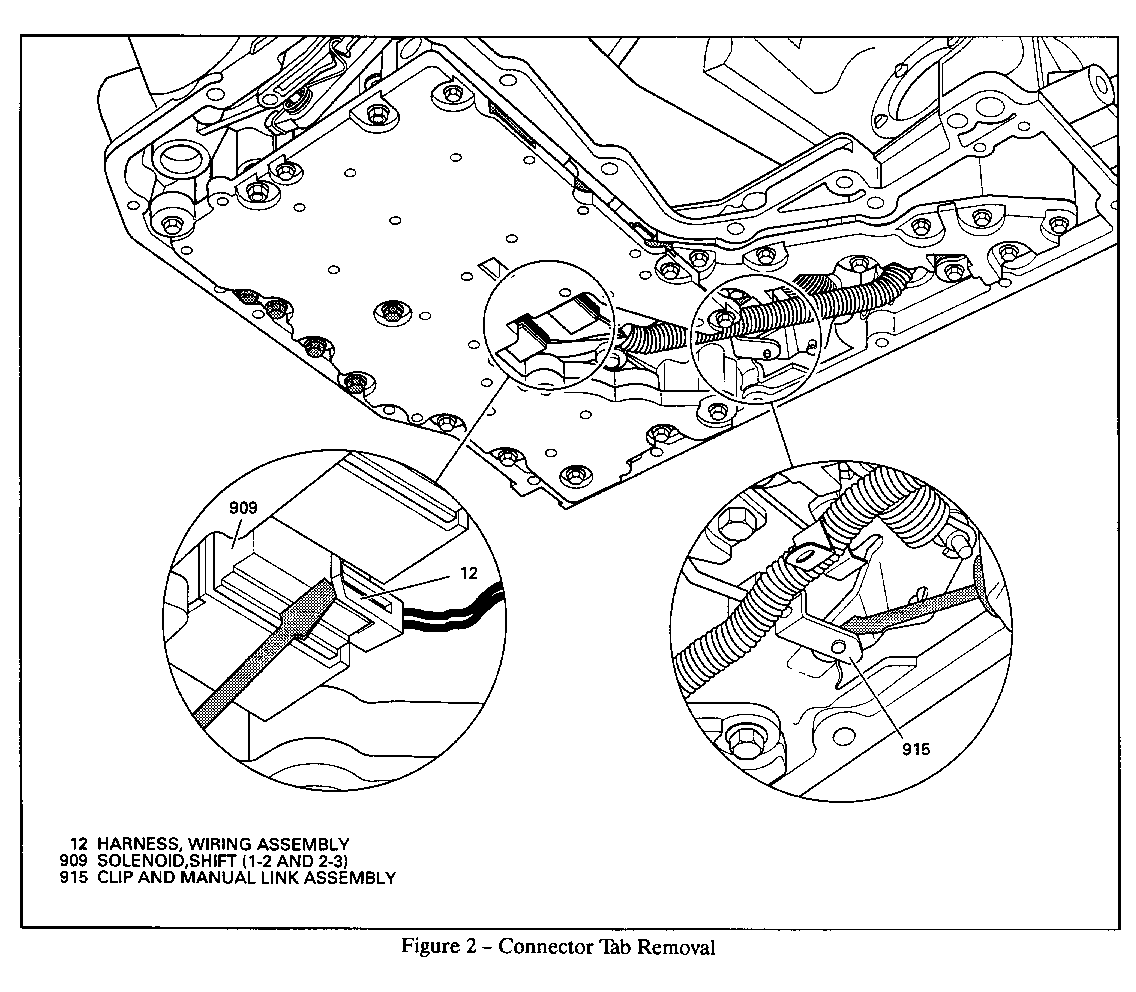 909

12

915

12 HARNESS, WIRING ASSEMBLY
909 SOLENOID,SHIFT (1-2 AND 2-3)
915 CLIP AND MANUAL LINK ASSEMBLY

Figure 2 – Connector Tab Removal