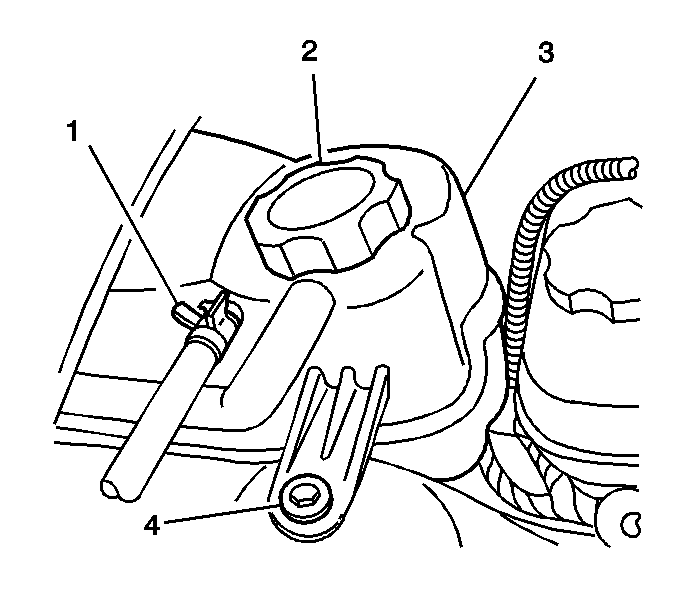 2
3
1
4