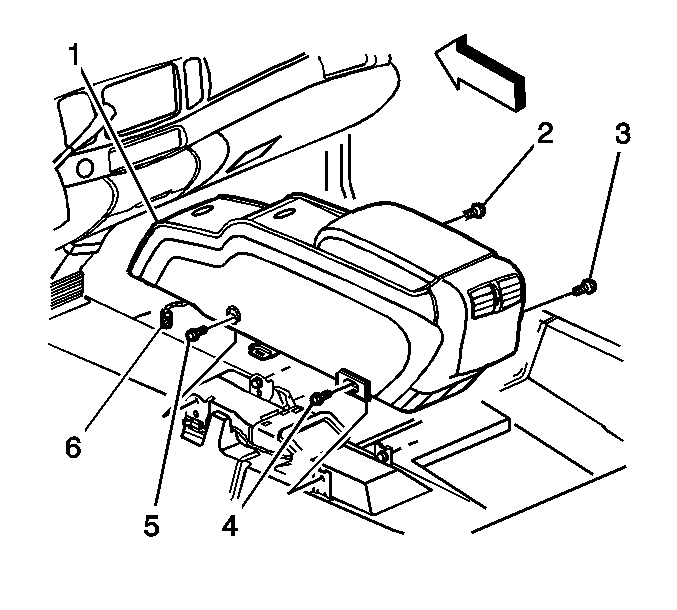 1
2
3
6
5
4