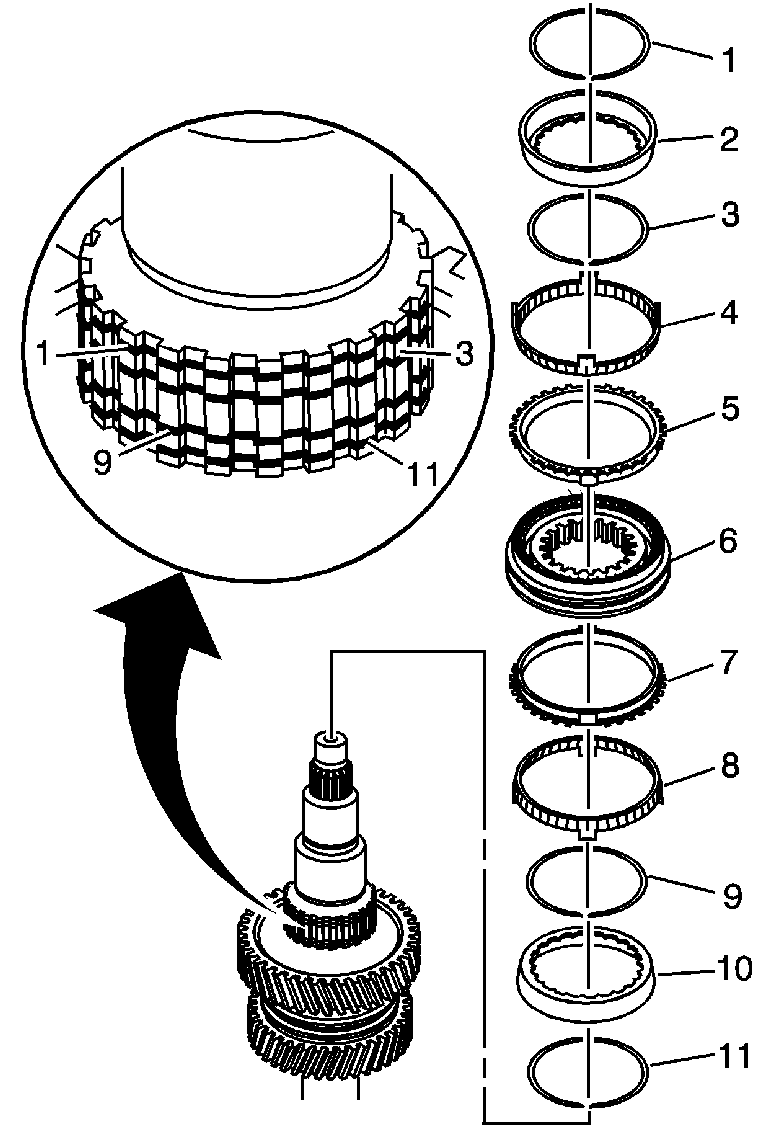 1
3
9
11
1
2
3
4
5
6
7
8
9
10
11