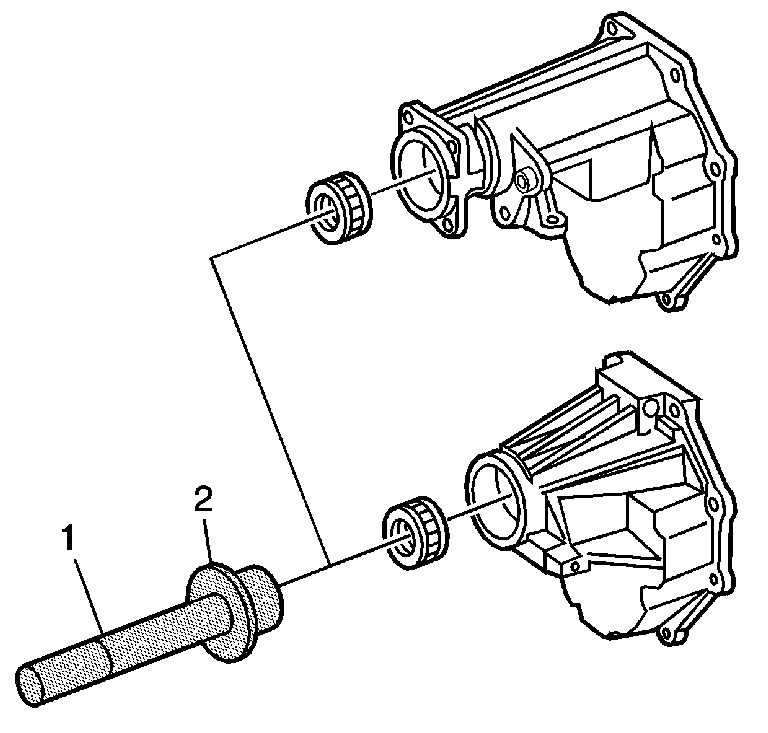 1
2