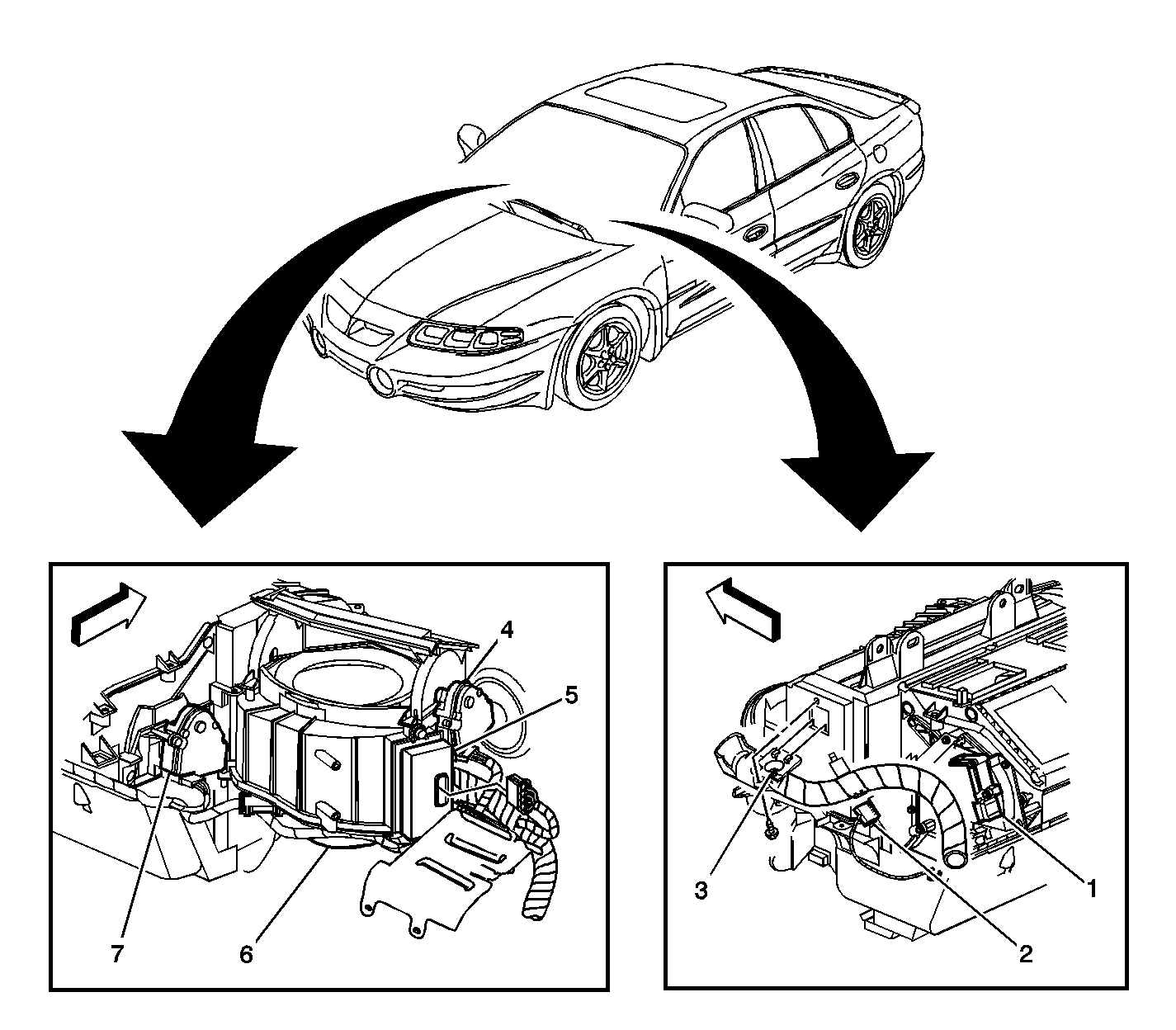 4
5
7
6
3
1
2