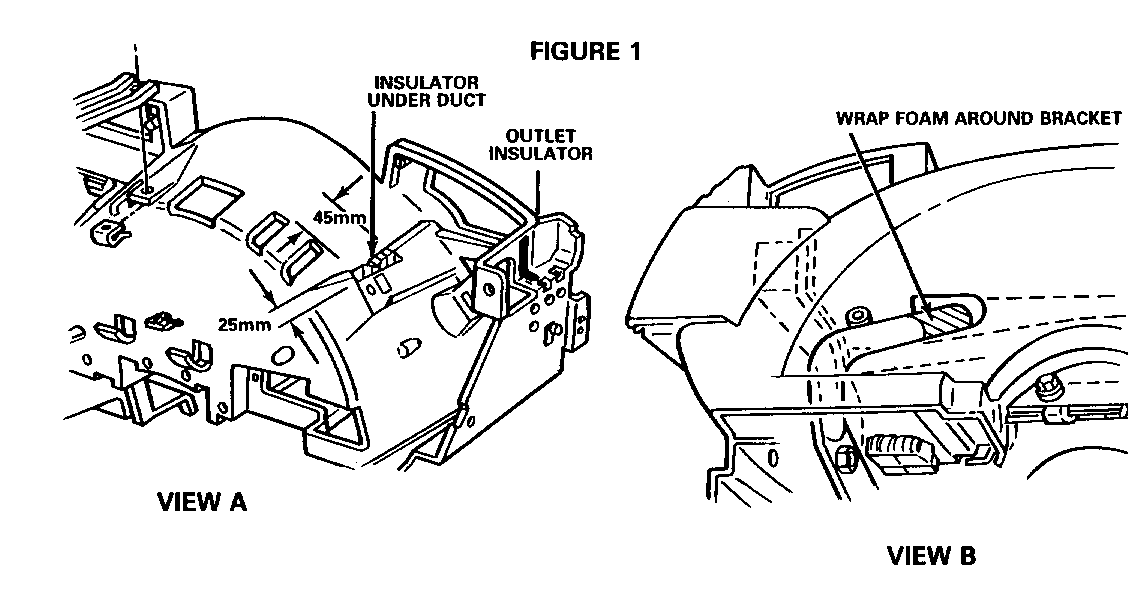 FIGURE 1

INSULATOR UNDER DUCT

OUTLET INSULATOR

45mm

25mm

VIEW A

WRAP FOAM AROUND BRACKET

VIEW B